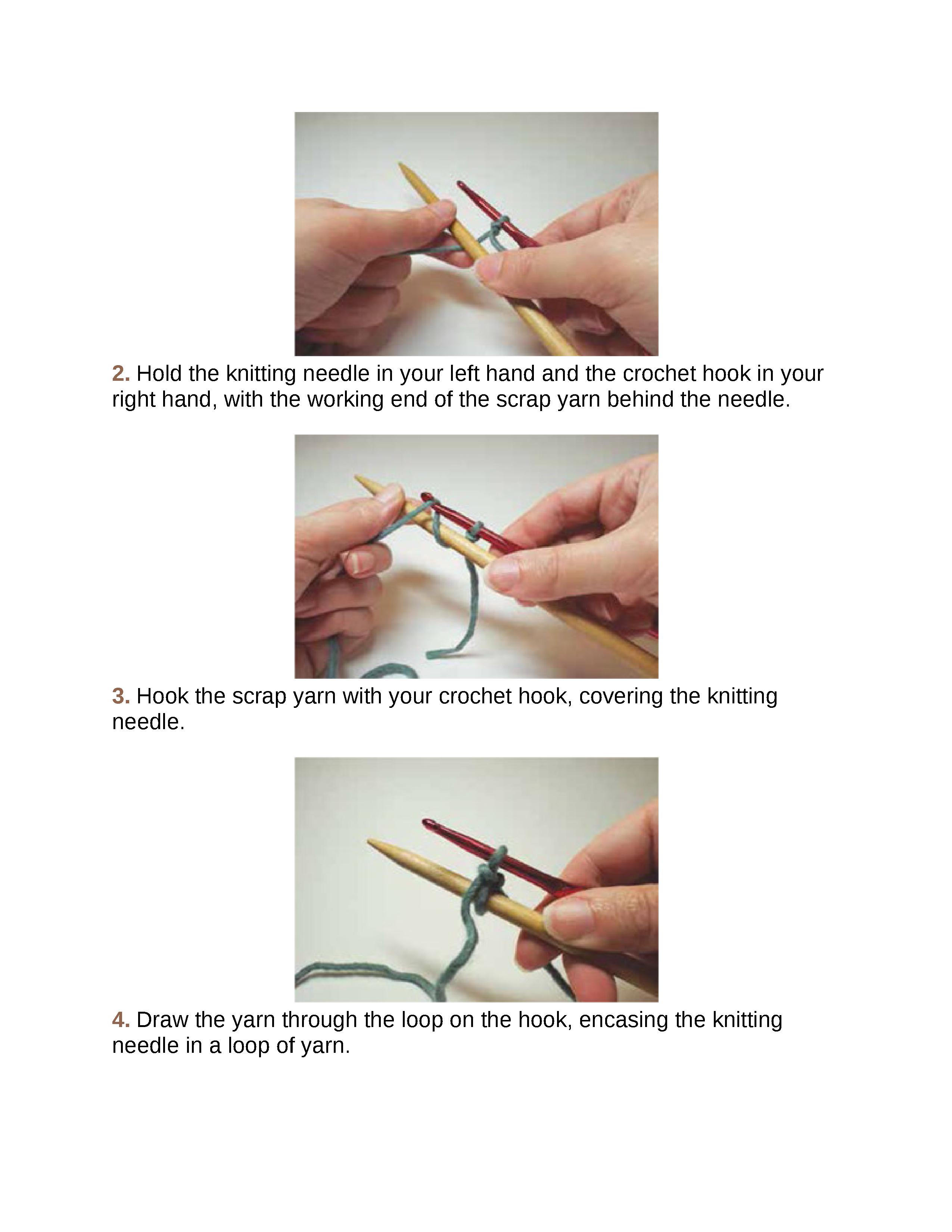 2. Hold the knitting needle in your left hand and the crochet hook in your right hand, with the working end of the scrap yarn behind the needle.

3. Hook the scrap yarn with your crochet hook, covering the knitting needle.

4. Draw the yarn through the loop on the hook, encasing the knitting needle in a loop of yarn.