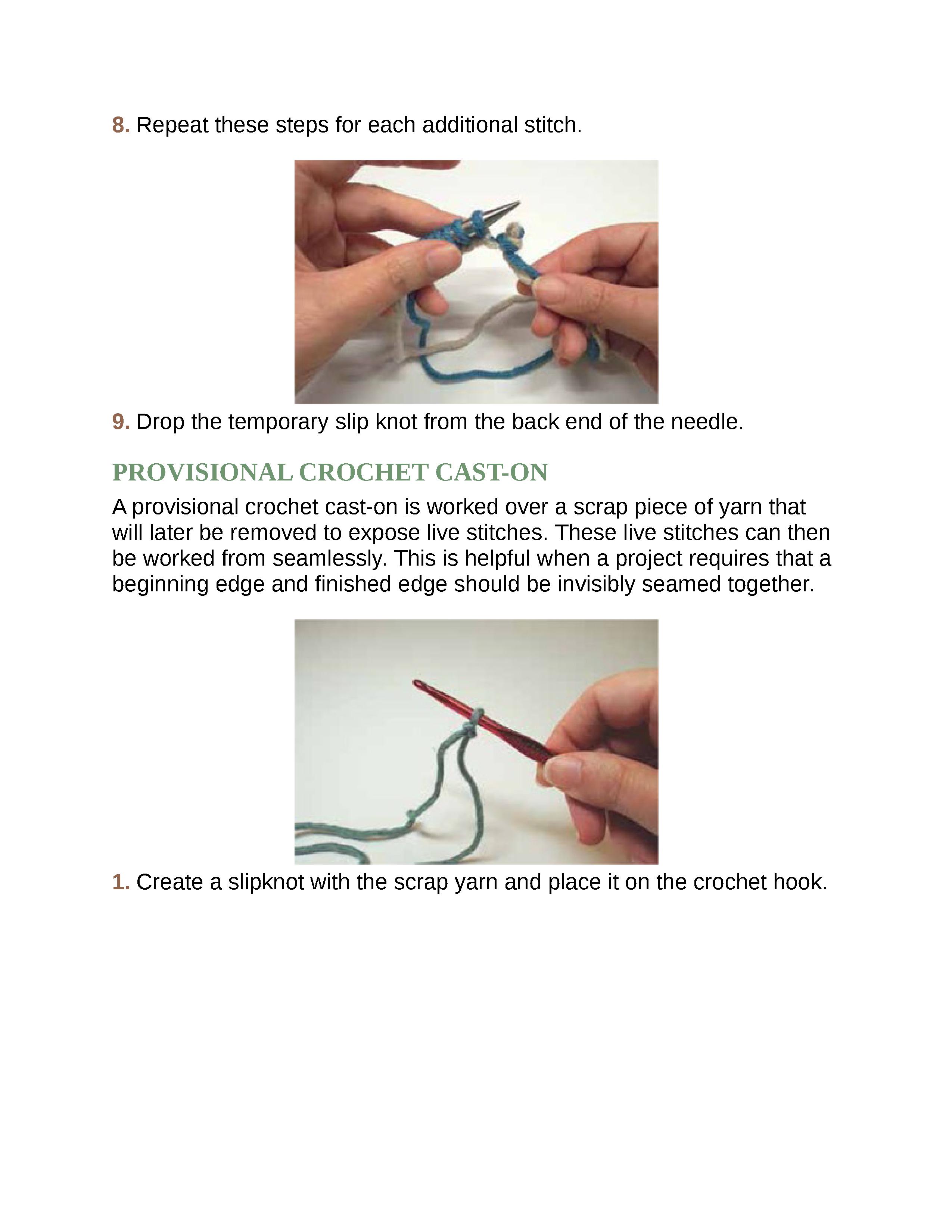 8. Repeat these steps for each additional stitch.

9. Drop the temporary slip knot from the back end of the needle.

PROVISIONAL CROCHET CAST-ON

A provisional crochet cast-on is worked over a scrap piece of yarn that will later be removed to expose live stitches. These live stitches can then be worked from seamlessly. This is helpful when a project requires that a beginning edge and finished edge should be invisibly seamed together.

1. Create a slipknot with the scrap yarn and place it on the crochet hook.