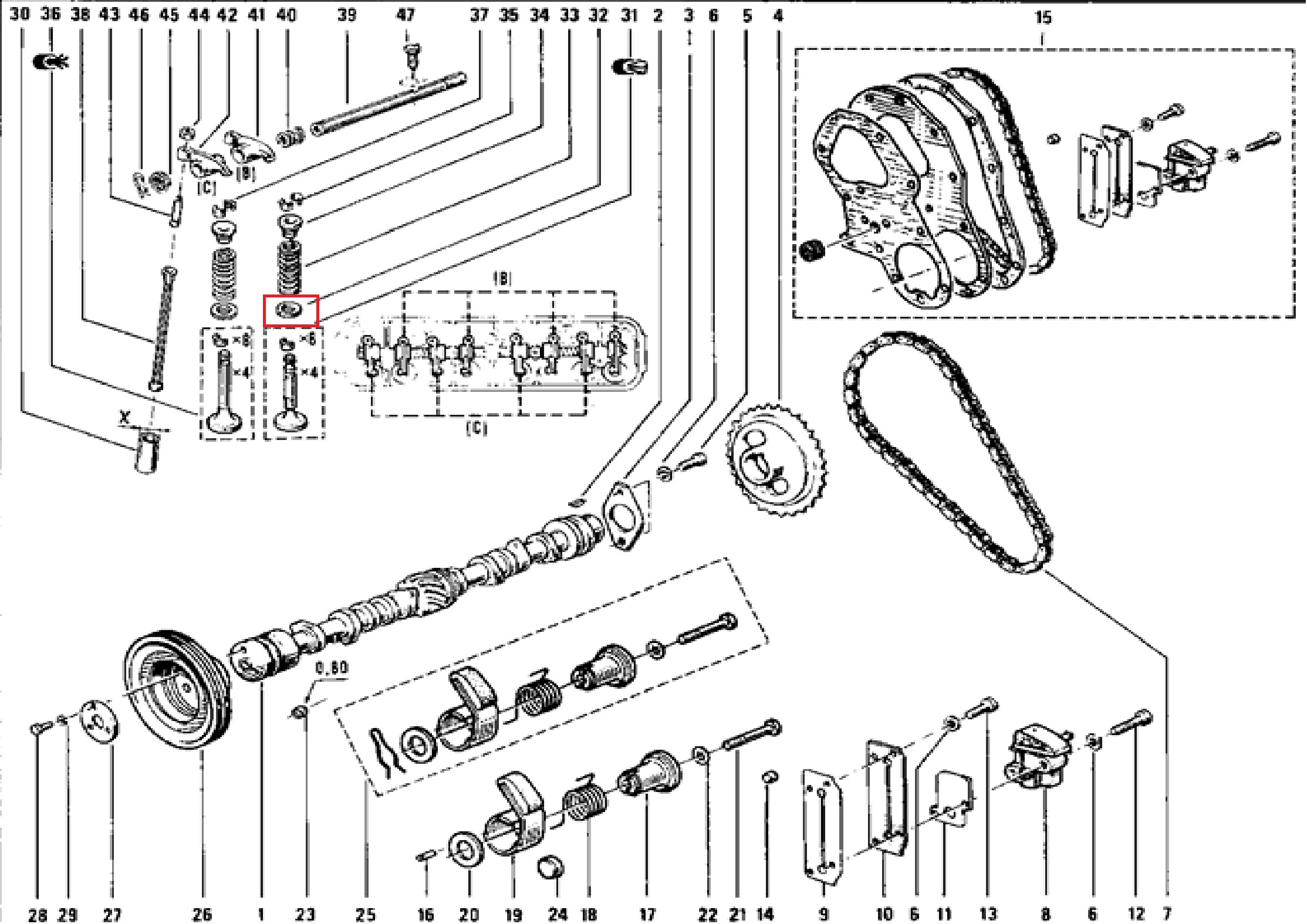 30 36 38 43 46 45 44 42 41 40 39 47 37 35 34 33 32 31 2 3 6 5 4

15

[C] [B]

[B]

×8
×4

×8
×4

[C]

X

0,80

28 29 27 26 1 23 25 16 20 19 24 18 17 22 21 14 9 10 6 11 13 8 6 12 7