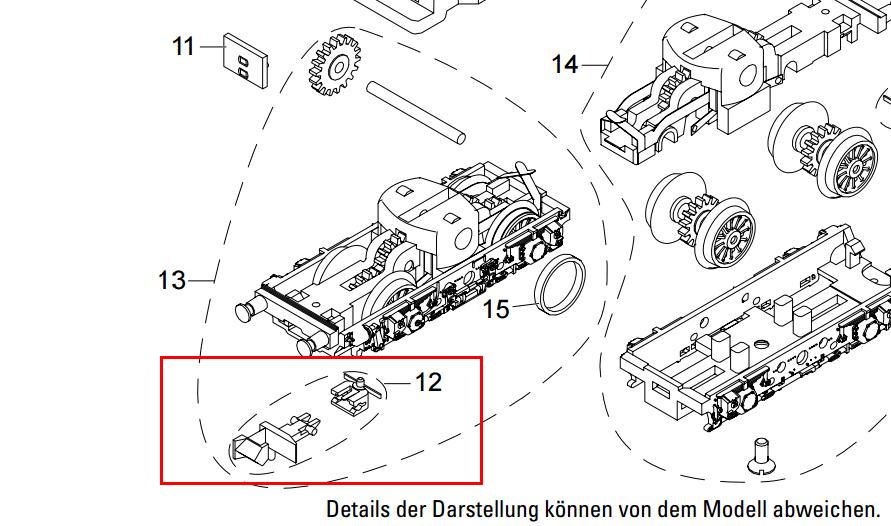 11

14

13

15

12

Details der Darstellung können von dem Modell abweichen.