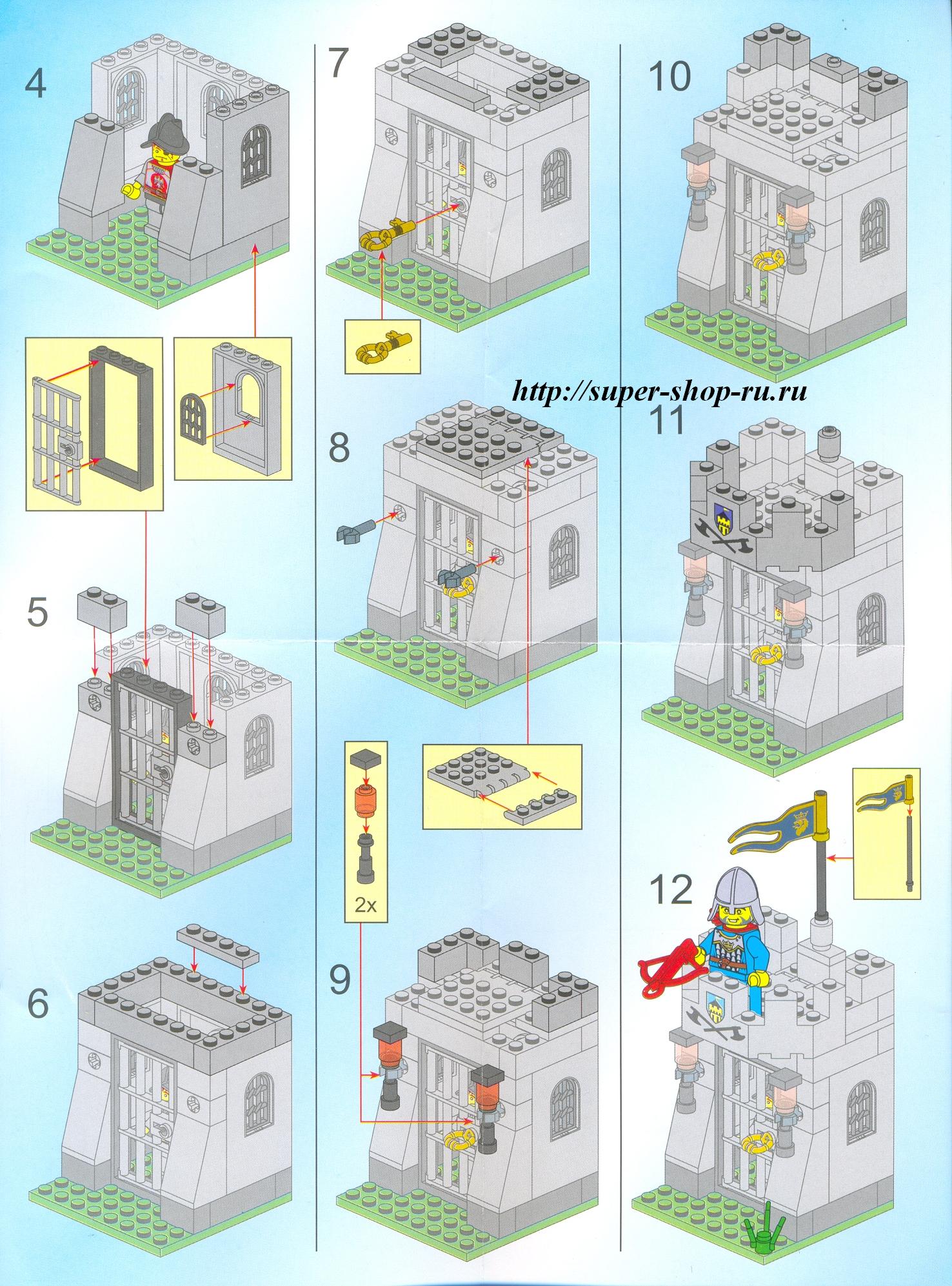 4

5

6

7

8

2x

9

10

http://super-shop-ru.ru

11

12