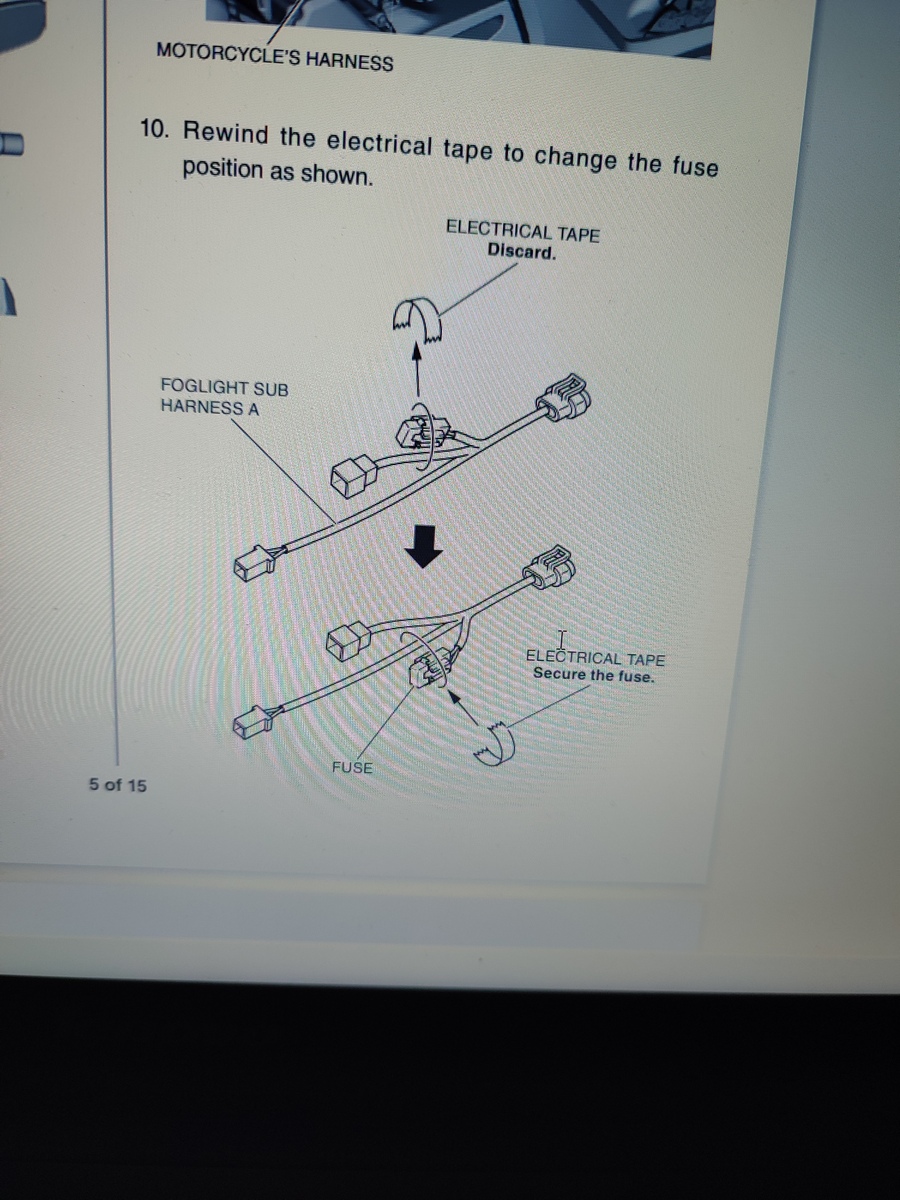 MOTORCYCLE'S HARNESS

10. Rewind the electrical tape to change the fuse position as shown.

ELECTRICAL TAPE
Discard.

FOGLIGHT SUB HARNESS A

ELECTRICAL TAPE
Secure the fuse.

FUSE

5 of 15