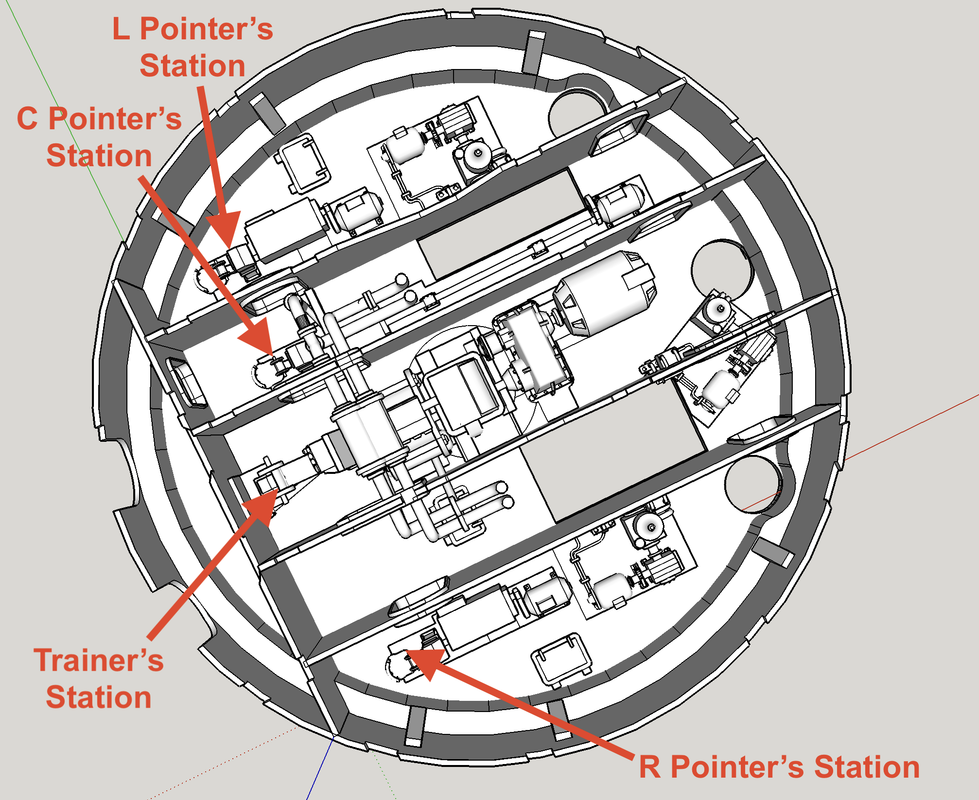 L Pointer's Station

C Pointer's Station

Trainer's Station

R Pointer's Station