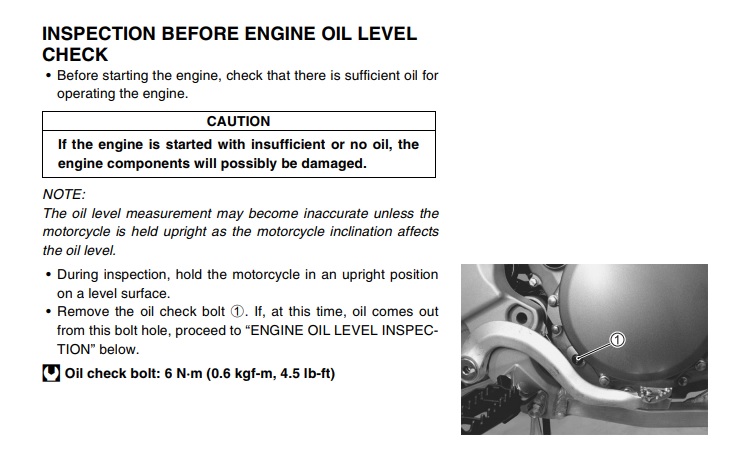 INSPECTION BEFORE ENGINE OIL LEVEL CHECK

• Before starting the engine, check that there is sufficient oil for operating the engine.

CAUTION

If the engine is started with insufficient or no oil, the engine components will possibly be damaged.

NOTE:
The oil level measurement may become inaccurate unless the motorcycle is held upright as the motorcycle inclination affects the oil level.

• During inspection, hold the motorcycle in an upright position on a level surface.
• Remove the oil check bolt ①. If, at this time, oil comes out from this bolt hole, proceed to "ENGINE OIL LEVEL INSPECTION" below.

Oil check bolt: 6 N·m (0.6 kgf-m, 4.5 lb-ft)

①