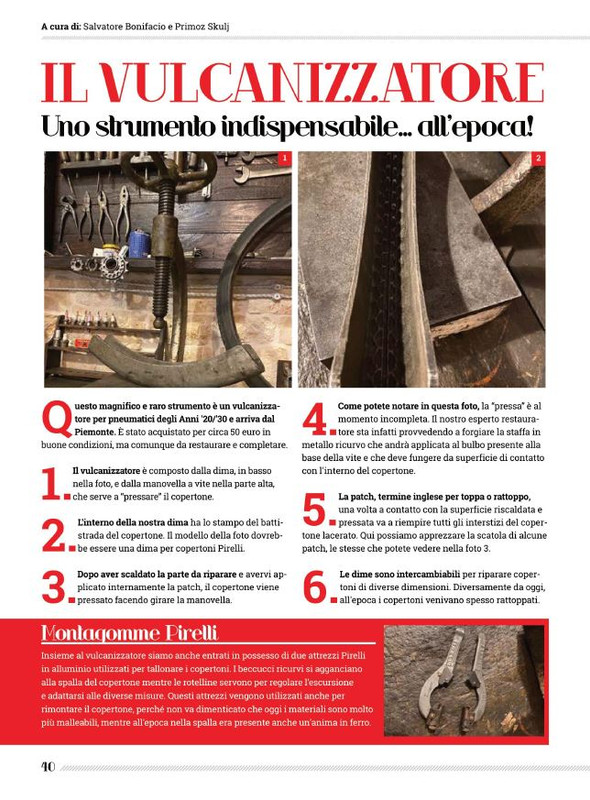 A cura di: Salvatore Bonifacio e Primoz Skulj

IL VULCANIZZATORE

Uno strumento indispensabile... all'epoca!

1

2

Questo magnifico e raro strumento è un vulcanizzatore per pneumatici degli Anni '20/'30 e arriva dal Piemonte. È stato acquistato per circa 50 euro in buone condizioni, ma comunque da restaurare e completare.

1. Il vulcanizzatore è composto dalla dima, in basso nella foto, e dalla manovella a vite nella parte alta, che serve a "pressare" il copertone.

2. L'interno della nostra dima ha lo stampo del battistrada del copertone. Il modello della foto dovrebbe essere una dima per copertoni Pirelli.

3. Dopo aver scaldato la parte da riparare e avervi applicato internamente la patch, il copertone viene pressato facendo girare la manovella.

4. Come potete notare in questa foto, la "pressa" è al momento incompleta. Il nostro esperto restauratore sta infatti provvedendo a forgiare la staffa in metallo ricurvo che andrà applicata al bulbo presente alla base della vite e che deve fungere da superficie di contatto con l'interno del copertone.

5. La patch, termine inglese per toppa o rattoppo, una volta a contatto con la superficie riscaldata e pressata va a riempire tutti gli interstizi del copertone lacerato. Qui possiamo apprezzare la scatola di alcune patch, le stesse che potete vedere nella foto 3.

6. Le dime sono intercambiabili per riparare copertoni di diverse dimensioni. Diversamente da oggi, all'epoca i copertoni venivano spesso rattoppati.

Montagomme Pirelli

Insieme al vulcanizzatore siamo anche entrati in possesso di due attrezzi Pirelli in alluminio utilizzati per tallonare i copertoni. I beccucci ricurvi si agganciano alla spalla del copertone mentre le rotelline servono per regolare l'escursione e adattarsi alle diverse misure. Questi attrezzi vengono utilizzati anche per rimontare il copertone, perché non va dimenticato che oggi i materiali sono molto più malleabili, mentre all'epoca nella spalla era presente anche un'anima in ferro.

40