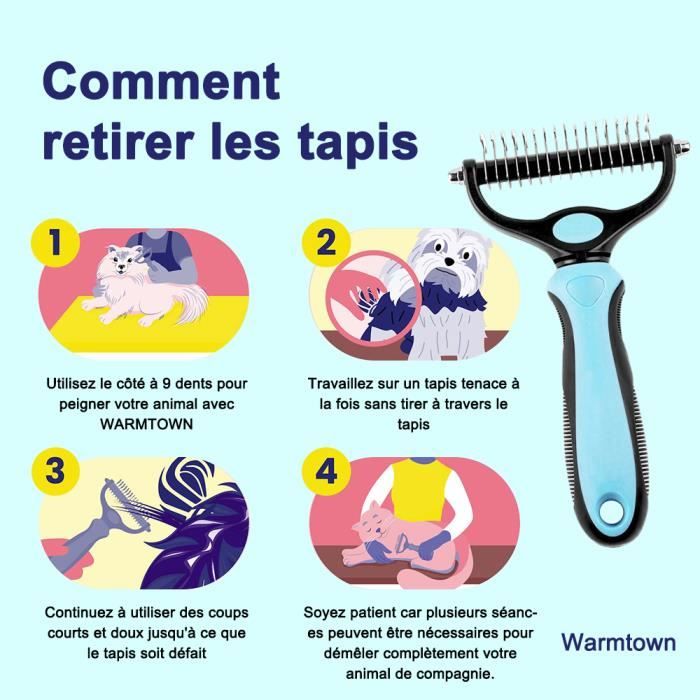 Comment retirer les tapis

1

Utilisez le côté à 9 dents pour peigner votre animal avec WARMTOWN

2

Travaillez sur un tapis tenace à la fois sans tirer à travers le tapis

3

Continuez à utiliser des coups courts et doux jusqu'à ce que le tapis soit défait

4

Soyez patient car plusieurs séances peuvent être nécessaires pour démêler complètement votre animal de compagnie.

Warmtown