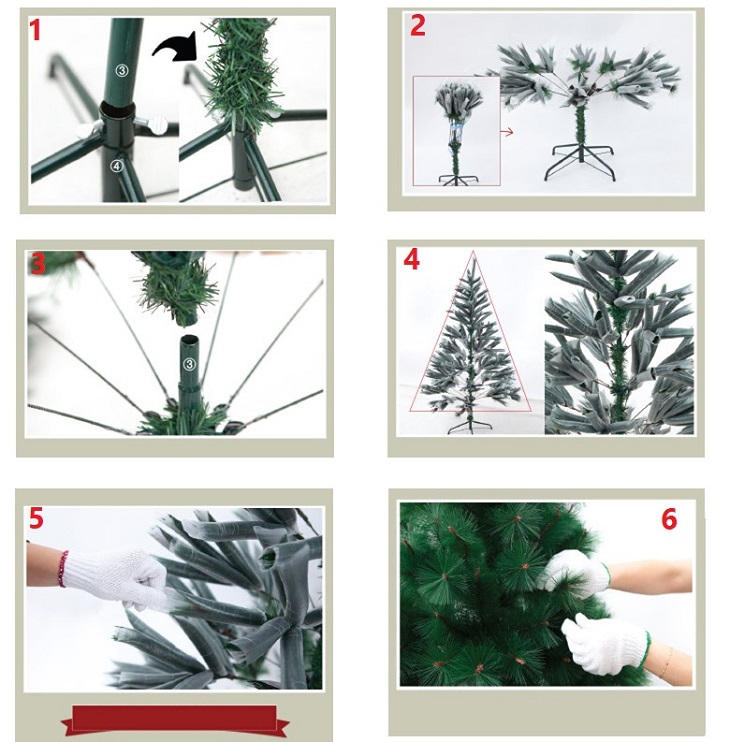 1
③
④
2
3
③
4
5
6