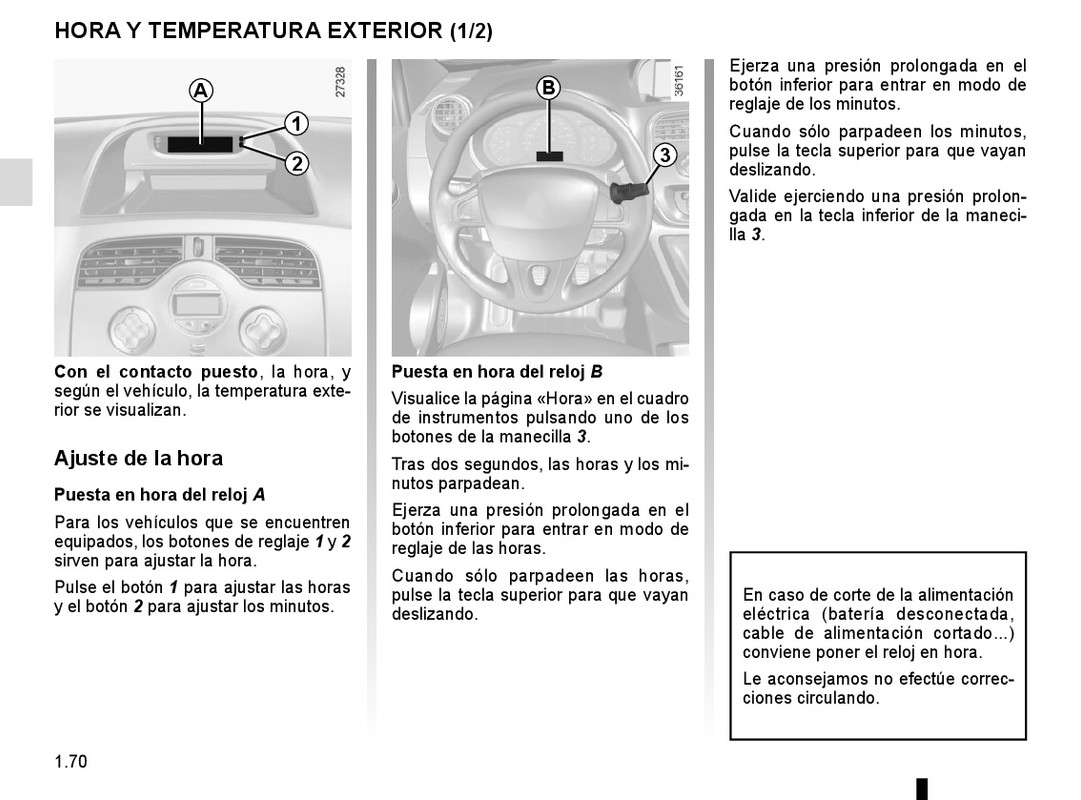 HORA Y TEMPERATURA EXTERIOR (1/2)

A
1
2
27328

Con el contacto puesto, la hora, y según el vehículo, la temperatura exterior se visualizan.

Ajuste de la hora

Puesta en hora del reloj A

Para los vehículos que se encuentren equipados, los botones de reglaje 1 y 2 sirven para ajustar la hora.

Pulse el botón 1 para ajustar las horas y el botón 2 para ajustar los minutos.

B
3
36161

Puesta en hora del reloj B

Visualice la página «Hora» en el cuadro de instrumentos pulsando uno de los botones de la manecilla 3.

Tras dos segundos, las horas y los minutos parpadean.

Ejerza una presión prolongada en el botón inferior para entrar en modo de reglaje de las horas.

Cuando sólo parpadeen las horas, pulse la tecla superior para que vayan deslizando.

Ejerza una presión prolongada en el botón inferior para entrar en modo de reglaje de los minutos.

Cuando sólo parpadeen los minutos, pulse la tecla superior para que vayan deslizando.

Valide ejerciendo una presión prolongada en la tecla inferior de la manecilla 3.

En caso de corte de la alimentación eléctrica (batería desconectada, cable de alimentación cortado...) conviene poner el reloj en hora.

Le aconsejamos no efectúe correcciones circulando.

1.70