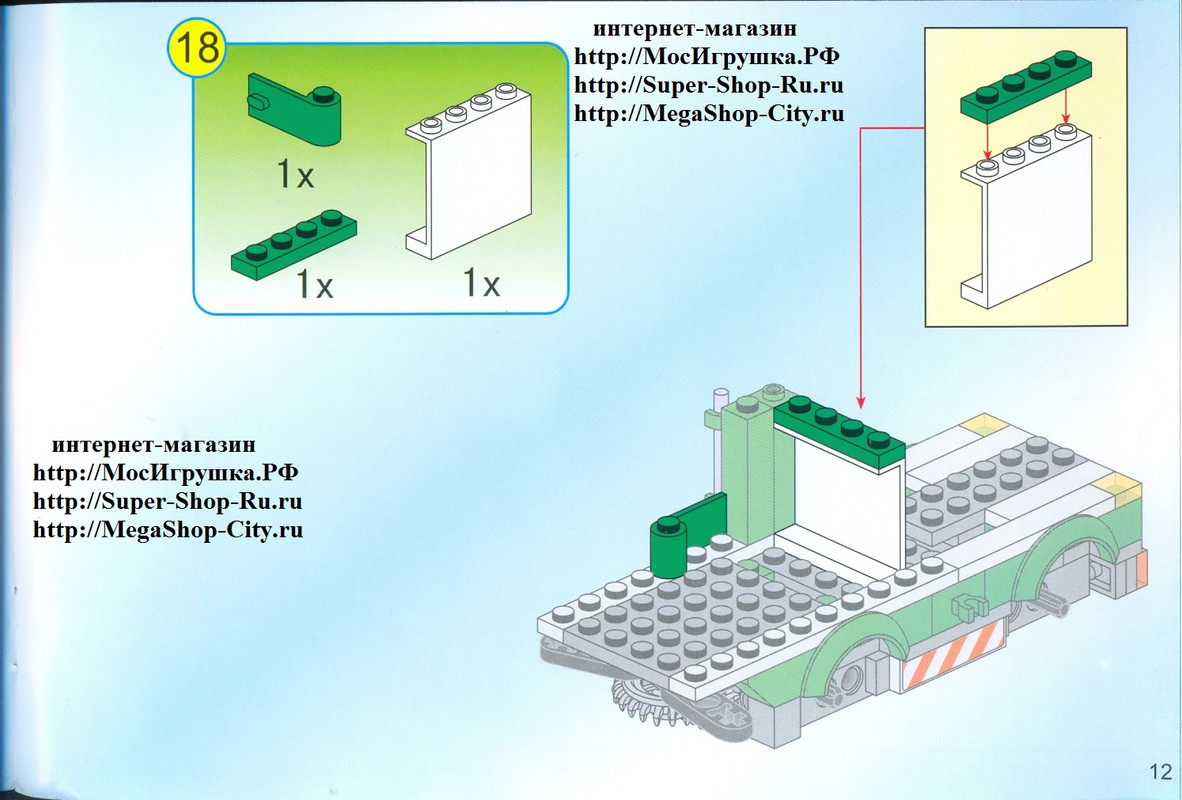 18

1x

1x

1x

интернет-магазин
http://МосИгрушка.РФ
http://Super-Shop-Ru.ru
http://MegaShop-City.ru

интернет-магазин
http://МосИгрушка.РФ
http://Super-Shop-Ru.ru
http://MegaShop-City.ru

12