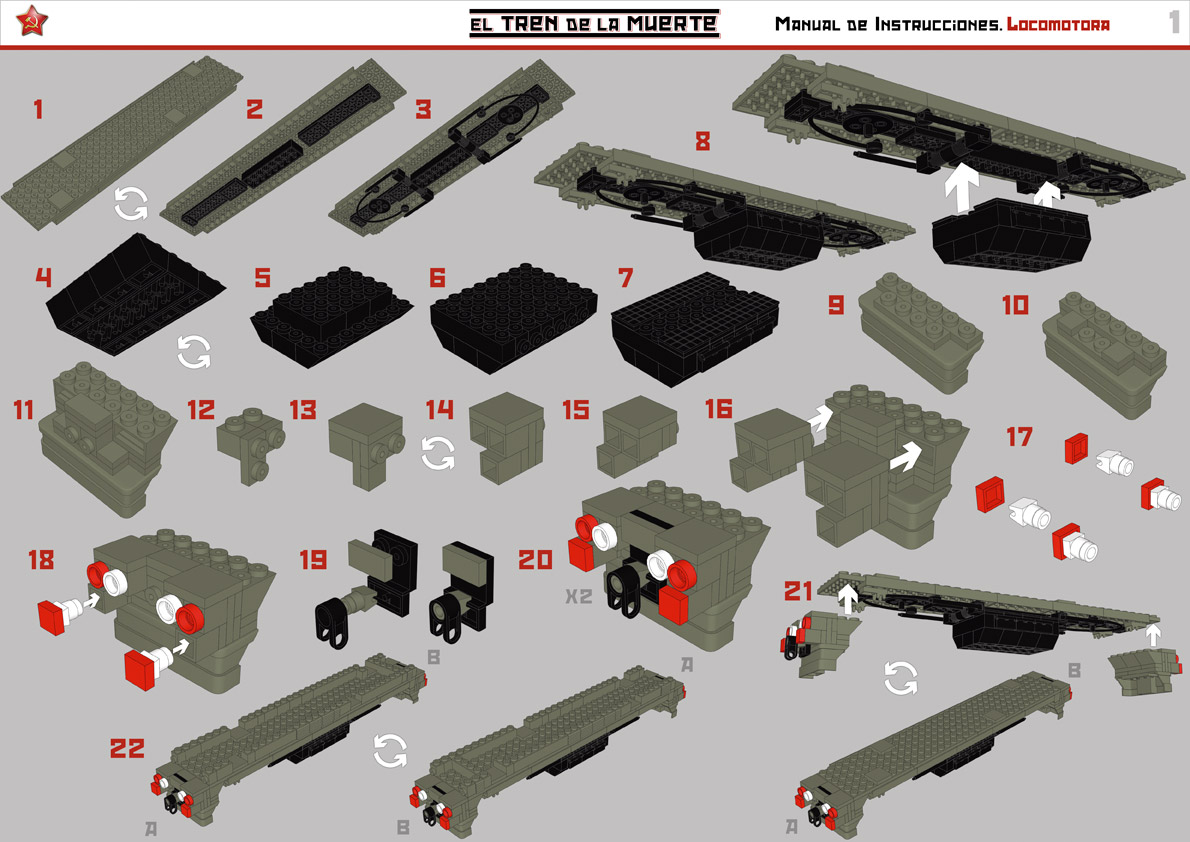 EL TREN DE LA MUERTE

Manual de Instrucciones. Locomotora

1

1

2

3

8

4

5

6

7

9

10

11

12

13

14

15

16

17

18

19

B

20

X2

A

21

B

22

A

B

A