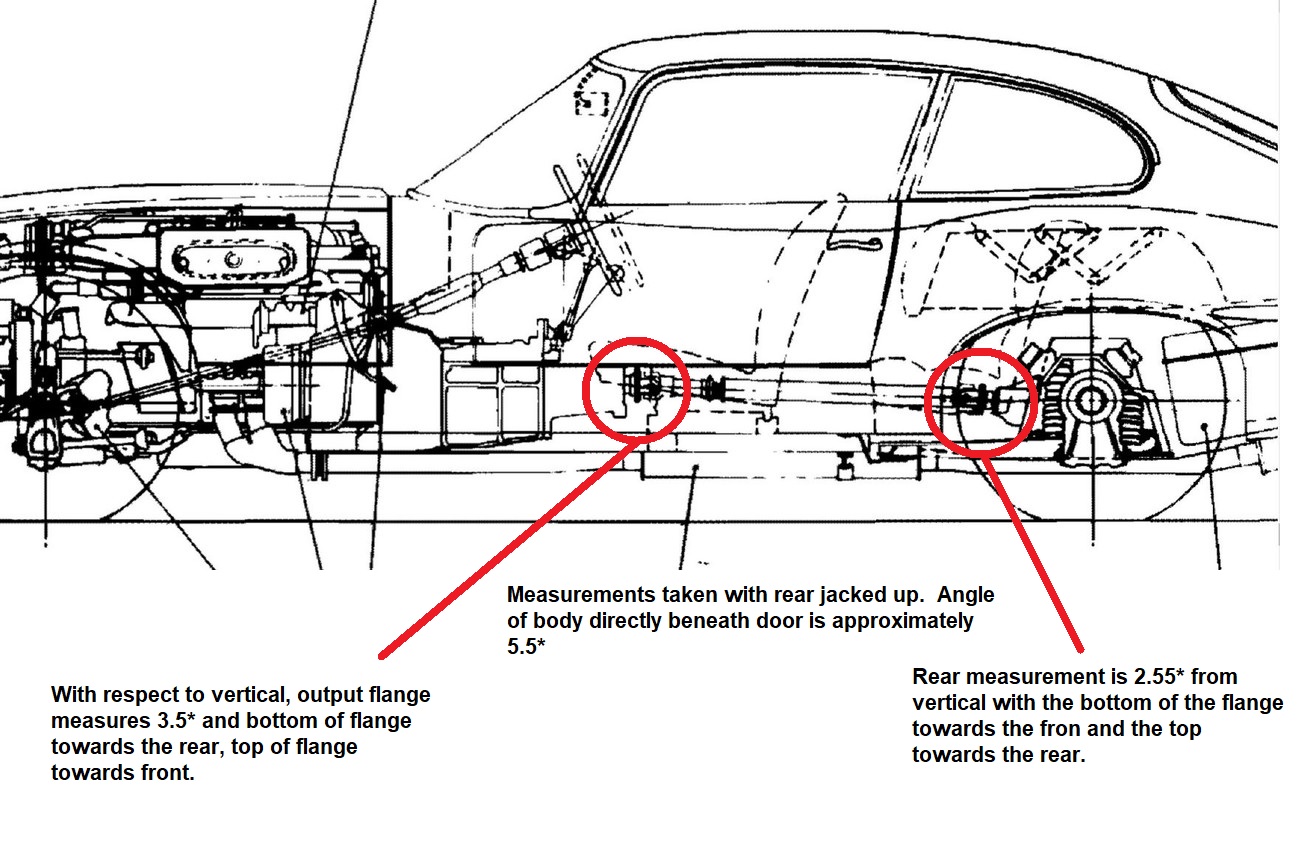 Measurements taken with rear jacked up. Angle of body directly beneath door is approximately 5.5*

With respect to vertical, output flange measures 3.5* and bottom of flange towards the rear, top of flange towards front.

Rear measurement is 2.55* from vertical with the bottom of the flange towards the fron and the top towards the rear.