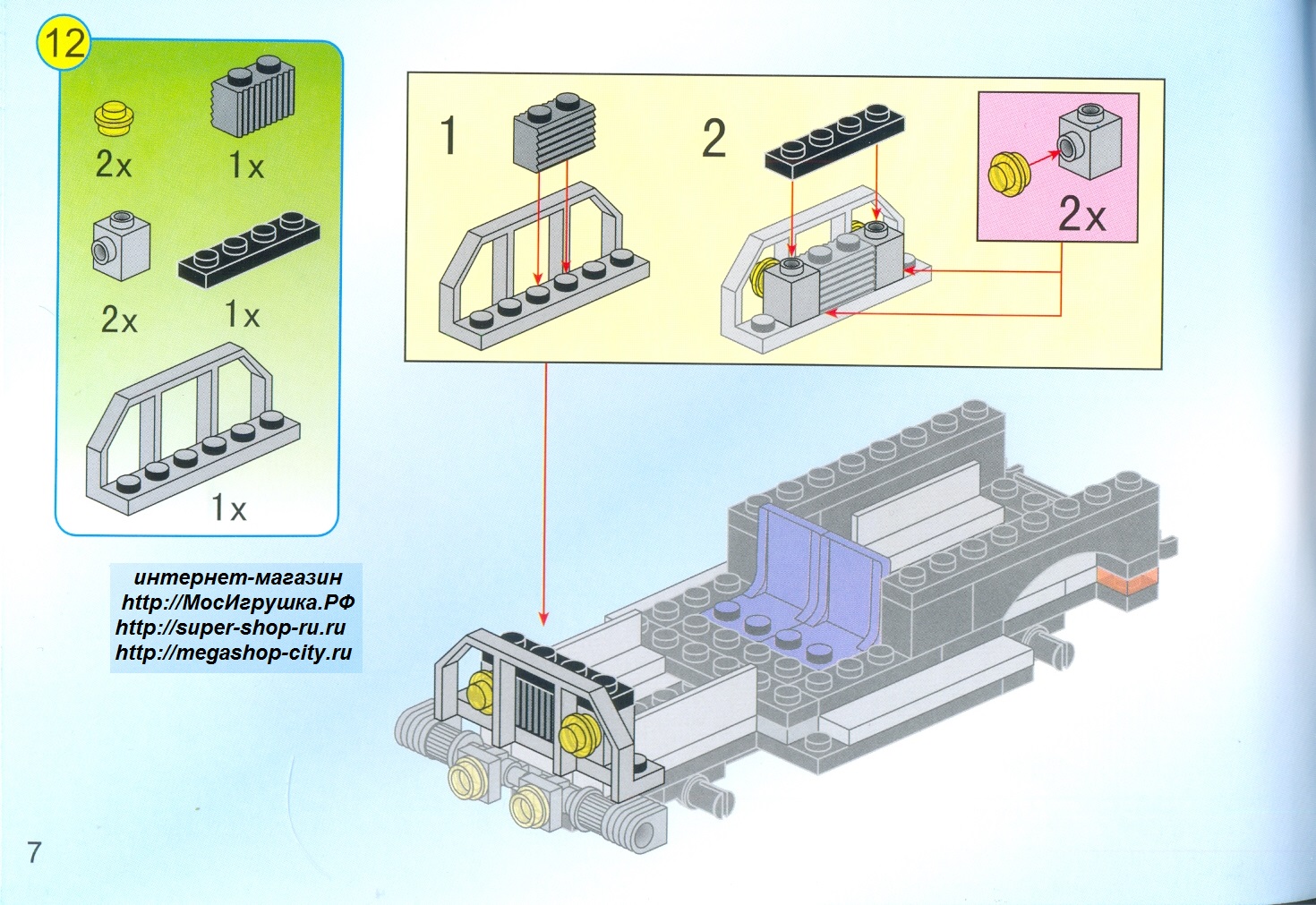 12

2x 1x

2x 1x

1x

1

2

2x

интернет-магазин
http://МосИгрушка.РФ
http://super-shop-ru.ru
http://megashop-city.ru

7