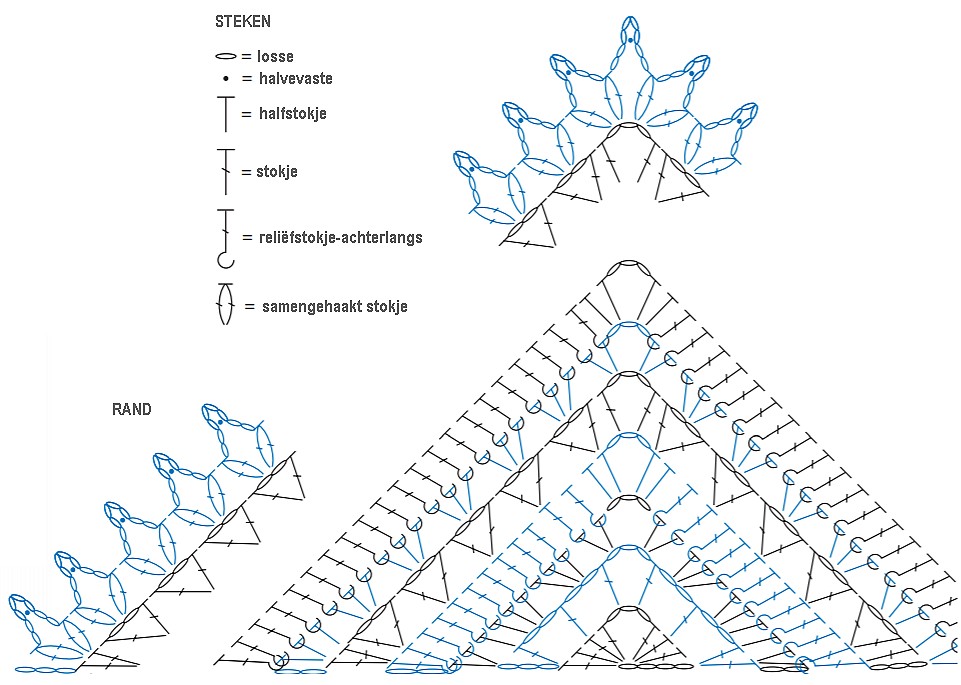 STEKEN

= losse

= halvevaste

= halfstokje

= stokje

= reliëfstokje-achterlangs

= samengehaakt stokje

RAND