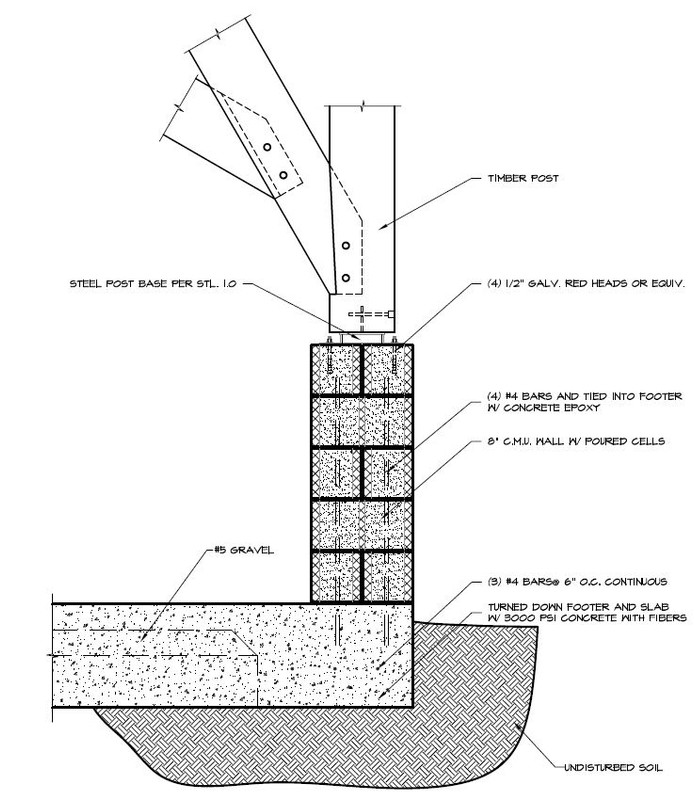 TIMBER POST

STEEL POST BASE PER STL. 1.0

(4) 1/2" GALV. RED HEADS OR EQUIV.

(4) #4 BARS AND TIED INTO FOOTER W/ CONCRETE EPOXY

8" C.M.U. WALL W/ POURED CELLS

#5 GRAVEL

(3) #4 BARS@ 6" O.C. CONTINUOUS

TURNED DOWN FOOTER AND SLAB W/ 3000 PSI CONCRETE WITH FIBERS

UNDISTURBED SOIL