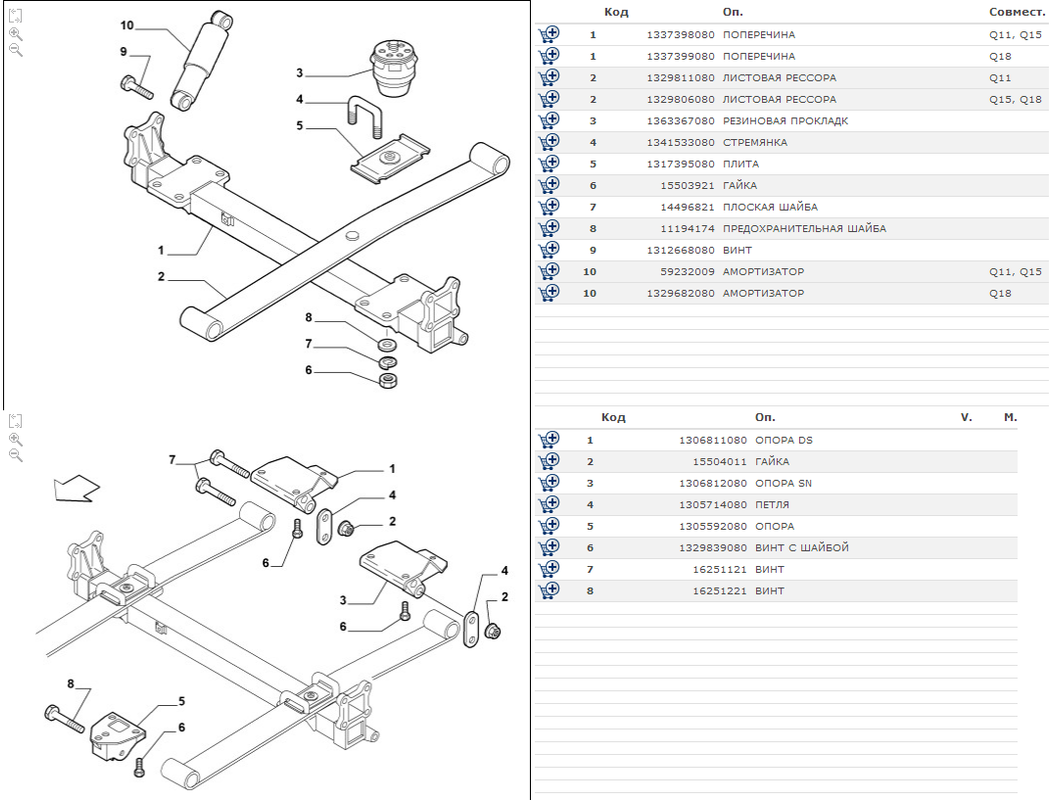 10
9
3
4
5
1
2
8
7
6

| | Код | Оп. | Совмест. |
|---|---|---|---|
| 1 | 1337398080 | ПОПЕРЕЧИНА | Q11, Q15 |
| 1 | 1337399080 | ПОПЕРЕЧИНА | Q18 |
| 2 | 1329811080 | ЛИСТОВАЯ РЕССОРА | Q11 |
| 2 | 1329806080 | ЛИСТОВАЯ РЕССОРА | Q15, Q18 |
| 3 | 1363367080 | РЕЗИНОВАЯ ПРОКЛАДК | |
| 4 | 1341533080 | СТРЕМЯНКА | |
| 5 | 1317395080 | ПЛИТА | |
| 6 | 15503921 | ГАЙКА | |
| 7 | 14496821 | ПЛОСКАЯ ШАЙБА | |
| 8 | 11194174 | ПРЕДОХРАНИТЕЛЬНАЯ ШАЙБА | |
| 9 | 1312668080 | ВИНТ | |
| 10 | 59232009 | АМОРТИЗАТОР | Q11, Q15 |
| 10 | 1329682080 | АМОРТИЗАТОР | Q18 |

7
1
4
2
6
3
6
4
2
8
5
6

| | Код | Оп. | V. | M. |
|---|---|---|---|---|
| 1 | 1306811080 | ОПОРА DS | | |
| 2 | 15504011 | ГАЙКА | | |
| 3 | 1306812080 | ОПОРА SN | | |
| 4 | 1305714080 | ПЕТЛЯ | | |
| 5 | 1305592080 | ОПОРА | | |
| 6 | 1329839080 | ВИНТ С ШАЙБОЙ | | |
| 7 | 16251121 | ВИНТ | | |
| 8 | 16251221 | ВИНТ | | |