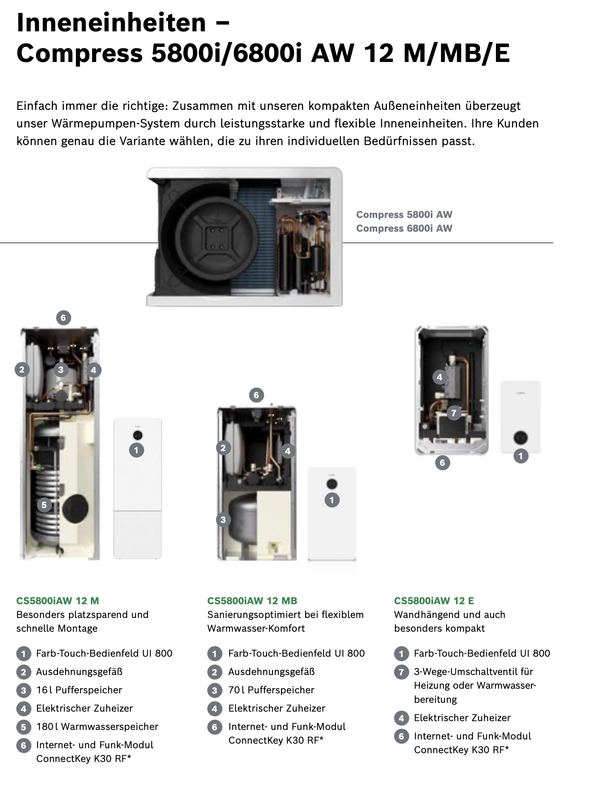 Inneneinheiten –
Compress 5800i/6800i AW 12 M/MB/E

Einfach immer die richtige: Zusammen mit unseren kompakten Außeneinheiten überzeugt unser Wärmepumpen-System durch leistungsstarke und flexible Inneneinheiten. Ihre Kunden können genau die Variante wählen, die zu ihren individuellen Bedürfnissen passt.

Compress 5800i AW
Compress 6800i AW

6
2
3
4
5
1

6
2
4
3
1

4
7
6
1

CS5800iAW 12 M
Besonders platzsparend und schnelle Montage

1 Farb-Touch-Bedienfeld UI 800
2 Ausdehnungsgefäß
3 16 l Pufferspeicher
4 Elektrischer Zuheizer
5 180 l Warmwasserspeicher
6 Internet- und Funk-Modul ConnectKey K30 RF*

CS5800iAW 12 MB
Sanierungsoptimiert bei flexiblem Warmwasser-Komfort

1 Farb-Touch-Bedienfeld UI 800
2 Ausdehnungsgefäß
3 70 l Pufferspeicher
4 Elektrischer Zuheizer
6 Internet- und Funk-Modul ConnectKey K30 RF*

CS5800iAW 12 E
Wandhängend und auch besonders kompakt

1 Farb-Touch-Bedienfeld UI 800
7 3-Wege-Umschaltventil für Heizung oder Warmwasserbereitung
4 Elektrischer Zuheizer
6 Internet- und Funk-Modul ConnectKey K30 RF*