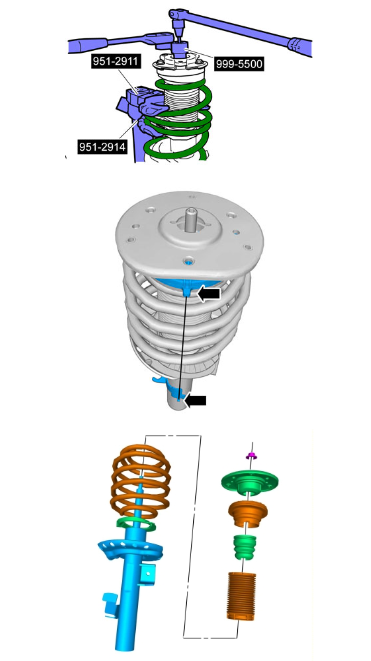 951-2911
999-5500
951-2914