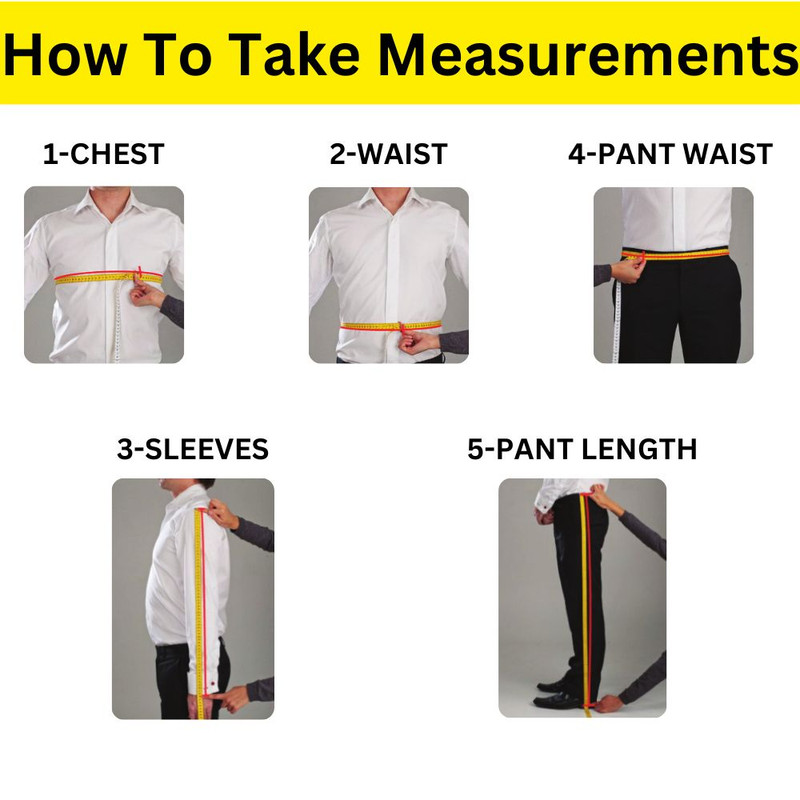 How To Take Measurements

1-CHEST

2-WAIST

4-PANT WAIST

3-SLEEVES

5-PANT LENGTH