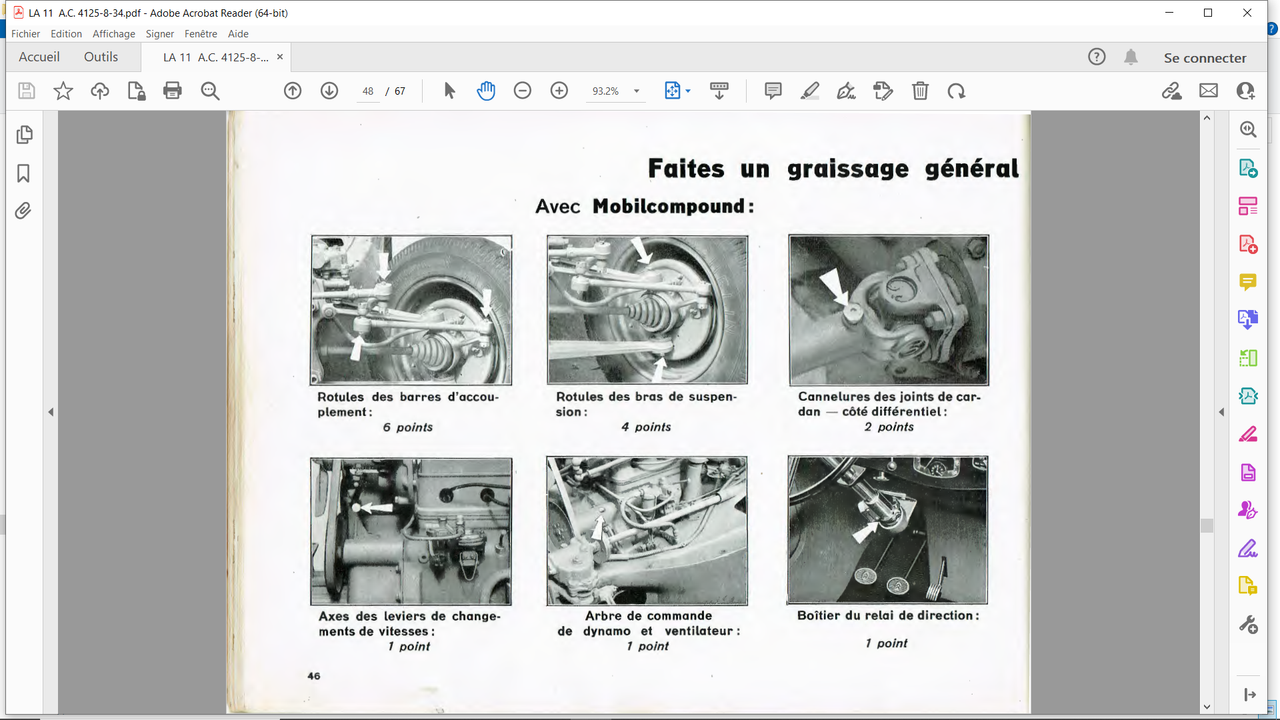 LA 11 A.C. 4125-8-34.pdf - Adobe Acrobat Reader (64-bit)

Fichier Edition Affichage Signer Fenêtre Aide

Accueil Outils LA 11 A.C. 4125-8-... ×

Se connecter

48 / 67

93,2%

Faites un graissage général

Avec Mobilcompound :

Rotules des barres d'accouplement :
6 points

Rotules des bras de suspension :
4 points

Cannelures des joints de cardan — côté différentiel :
2 points

Axes des leviers de changements de vitesses :
1 point

Arbre de commande de dynamo et ventilateur :
1 point

Boîtier du relai de direction :
1 point

46