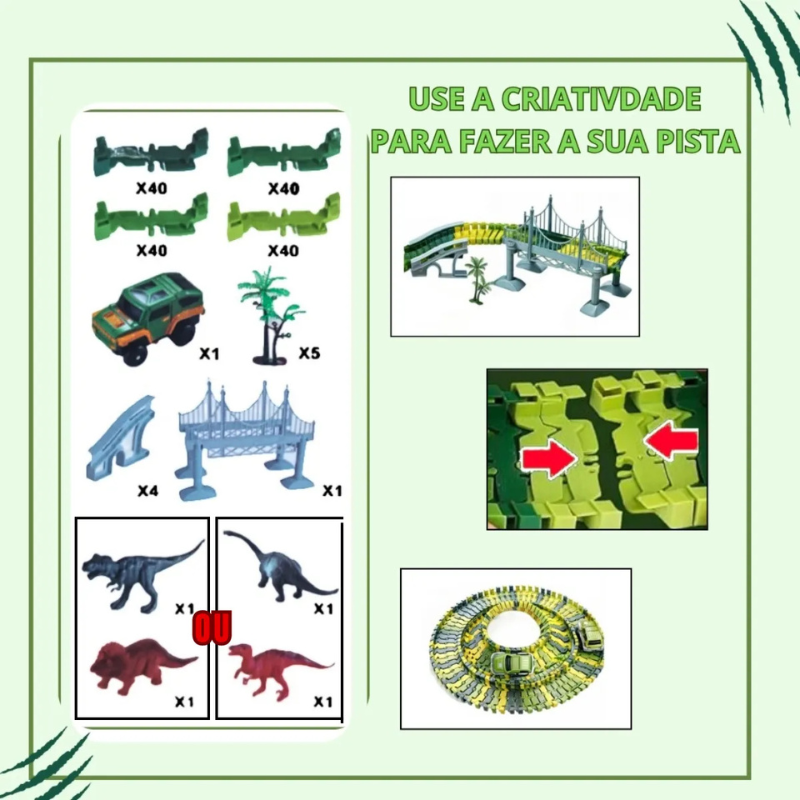 USE A CRIATIVDADE PARA FAZER A SUA PISTA

X40
X40
X40
X40
X1
X5
X4
X1
X1
X1
OU
X1
X1