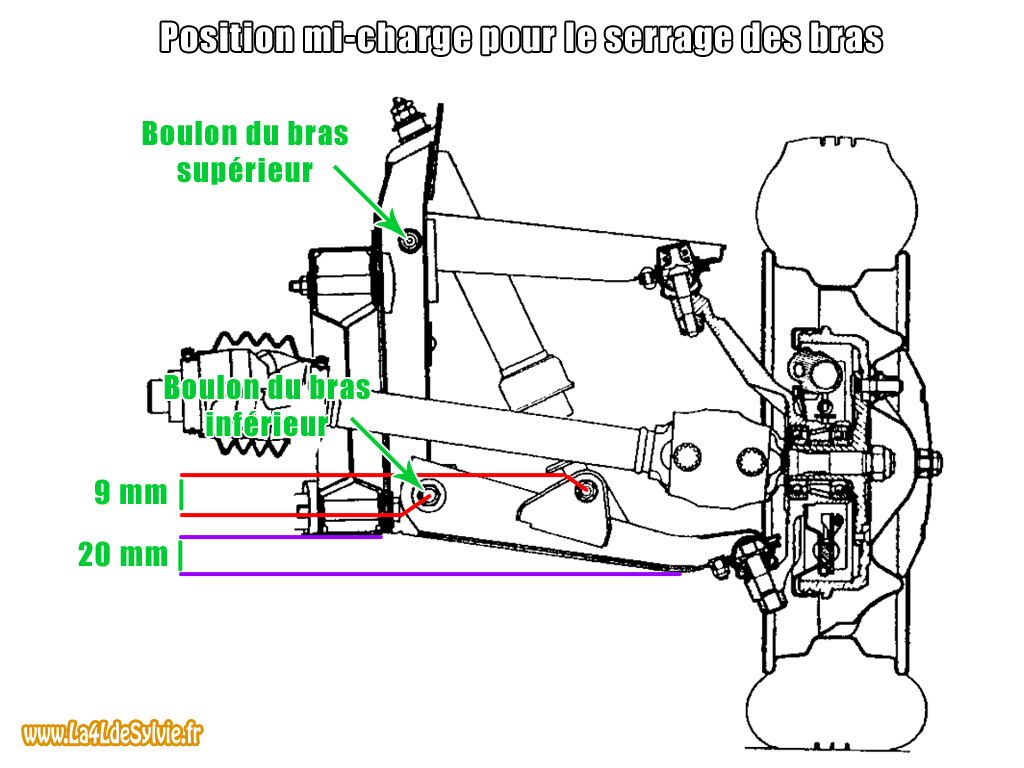 Position mi-charge pour le serrage des bras

Boulon du bras supérieur

Boulon du bras inférieur

9 mm |

20 mm |

www.La4LdeSylvie.fr