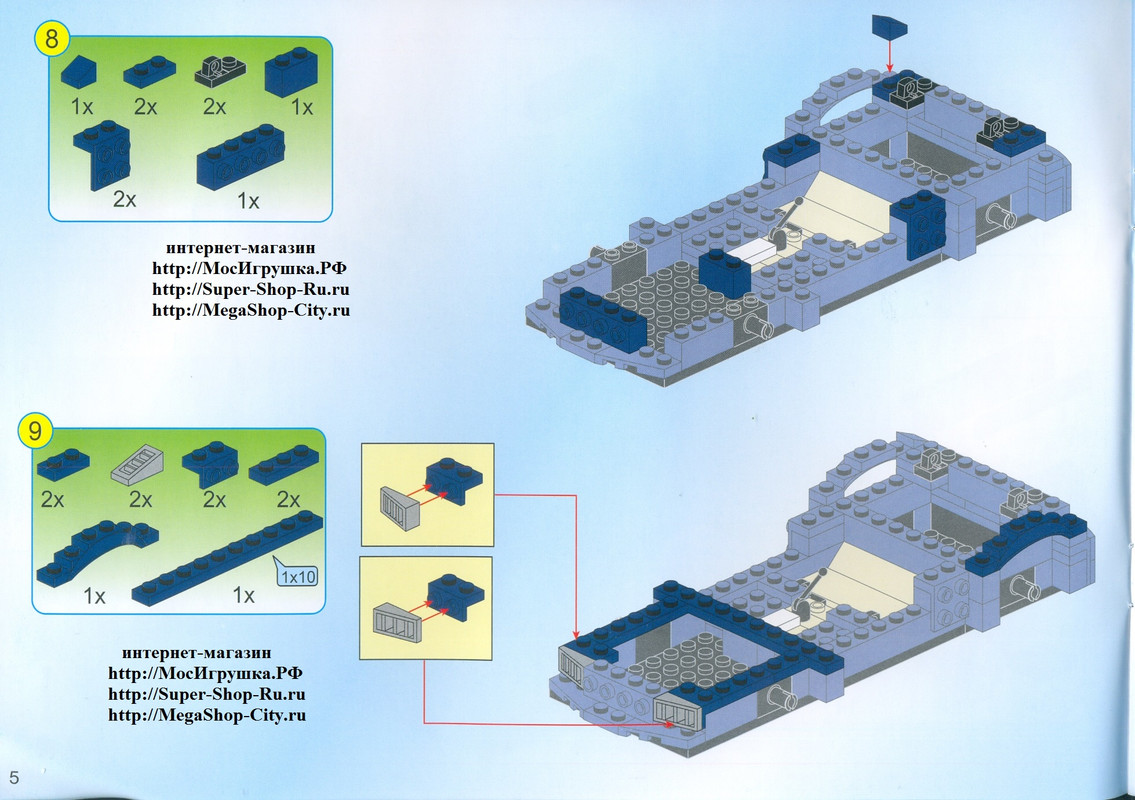 8

1x 2x 2x 1x

2x 1x

интернет-магазин
http://МосИгрушка.РФ
http://Super-Shop-Ru.ru
http://MegaShop-City.ru

9

2x 2x 2x 2x

1x 1x 1x10

интернет-магазин
http://МосИгрушка.РФ
http://Super-Shop-Ru.ru
http://MegaShop-City.ru

5