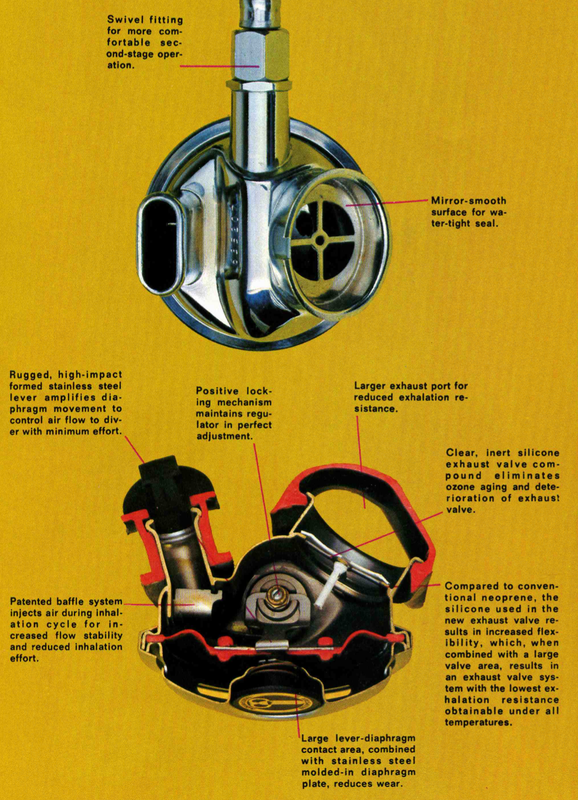 Swivel fitting for more comfortable second-stage operation.

Mirror-smooth surface for water-tight seal.

Rugged, high-impact formed stainless steel lever amplifies diaphragm movement to control air flow to diver with minimum effort.

Positive locking mechanism maintains regulator in perfect adjustment.

Larger exhaust port for reduced exhalation resistance.

Clear, inert silicone exhaust valve compound eliminates ozone aging and deterioration of exhaust valve.

Patented baffle system injects air during inhalation cycle for increased flow stability and reduced inhalation effort.

Compared to conventional neoprene, the silicone used in the new exhaust valve results in increased flexibility, which, when combined with a large valve area, results in an exhaust valve system with the lowest exhalation resistance obtainable under all temperatures.

Large lever-diaphragm contact area, combined with stainless steel molded-in diaphragm plate, reduces wear.