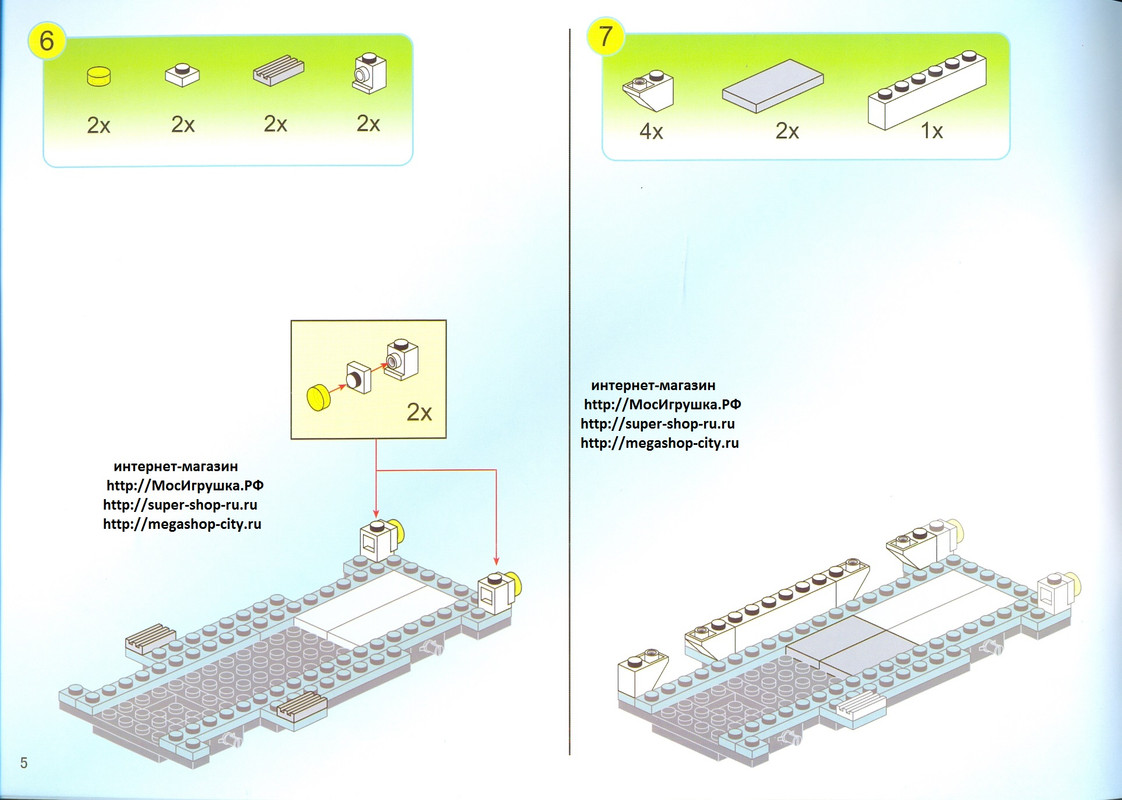 6

2x 2x 2x 2x

2x

интернет-магазин
http://МосИгрушка.РФ
http://super-shop-ru.ru
http://megashop-city.ru

5

7

4x 2x 1x

интернет-магазин
http://МосИгрушка.РФ
http://super-shop-ru.ru
http://megashop-city.ru