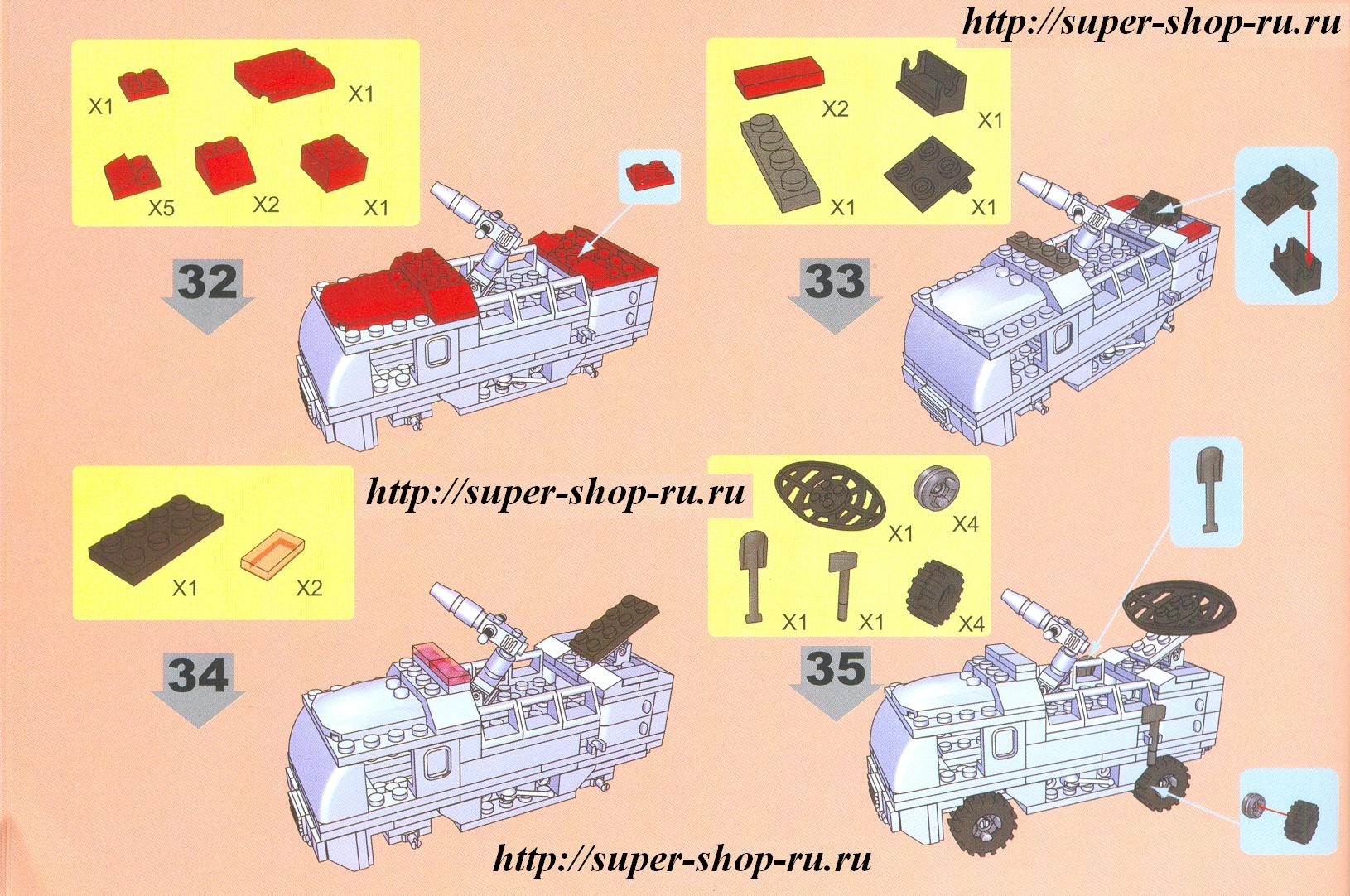 http://super-shop-ru.ru

X1
X1
X5
X2
X1

32

X2
X1
X1
X1

33

http://super-shop-ru.ru

X1
X2

34

X1
X4
X1
X1
X4

35

http://super-shop-ru.ru