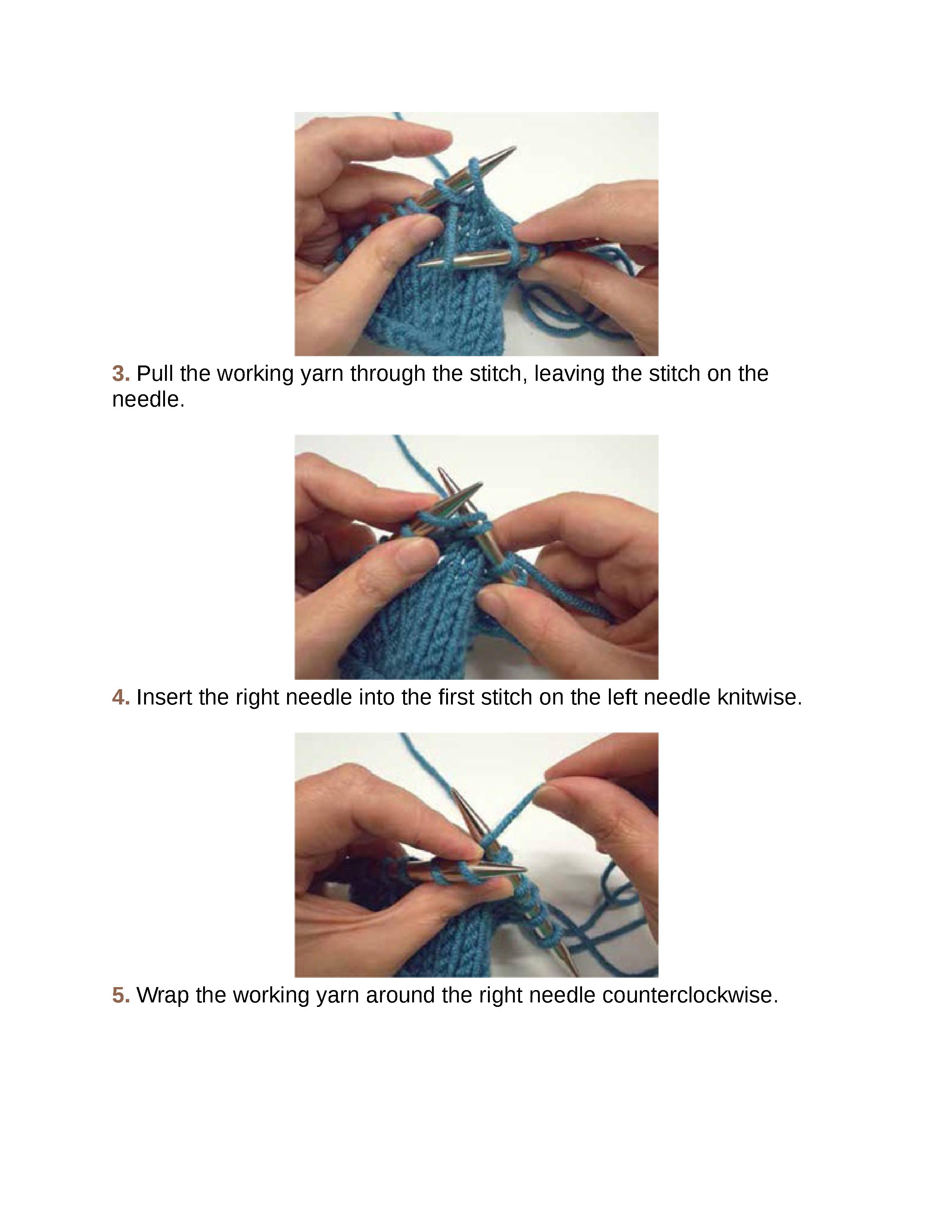 3. Pull the working yarn through the stitch, leaving the stitch on the needle.

4. Insert the right needle into the first stitch on the left needle knitwise.

5. Wrap the working yarn around the right needle counterclockwise.