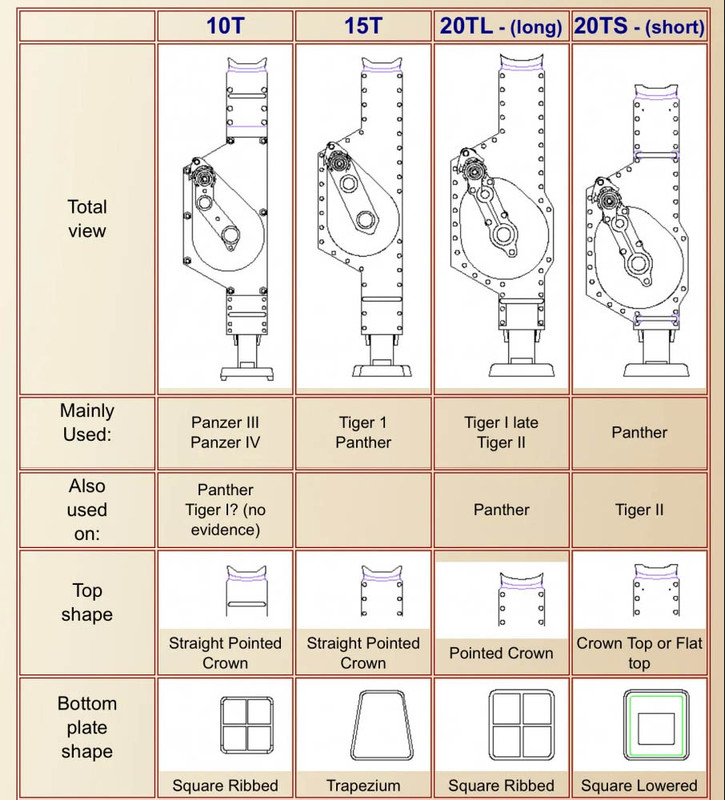 | | 10T | 15T | 20TL - (long) | 20TS - (short) |
|---|---|---|---|---|
| Total view | | | | |
| Mainly Used: | Panzer III Panzer IV | Tiger 1 Panther | Tiger I late Tiger II | Panther |
| Also used on: | Panther Tiger I? (no evidence) | | Panther | Tiger II |
| Top shape | Straight Pointed Crown | Straight Pointed Crown | Pointed Crown | Crown Top or Flat top |
| Bottom plate shape | Square Ribbed | Trapezium | Square Ribbed | Square Lowered |