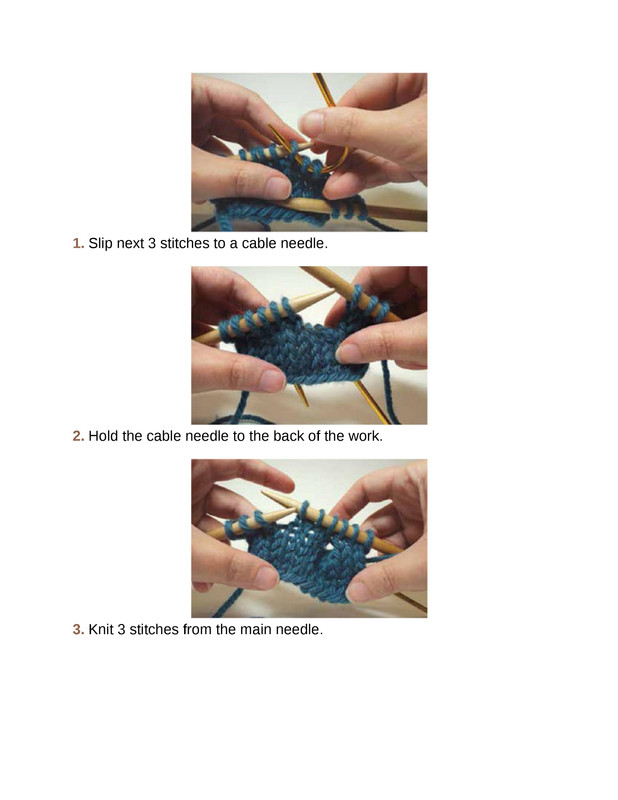 1. Slip next 3 stitches to a cable needle.

2. Hold the cable needle to the back of the work.

3. Knit 3 stitches from the main needle.