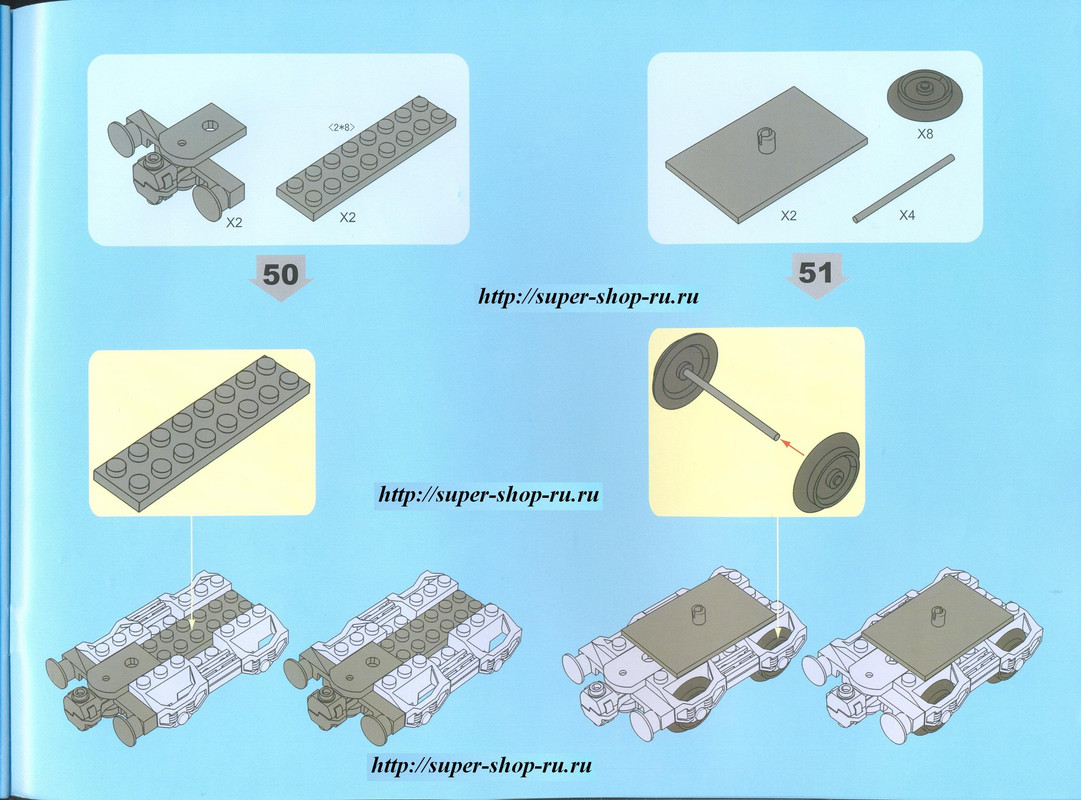 X2

<2*8>

X2

X8

X2

X4

50

51

http://super-shop-ru.ru

http://super-shop-ru.ru

http://super-shop-ru.ru