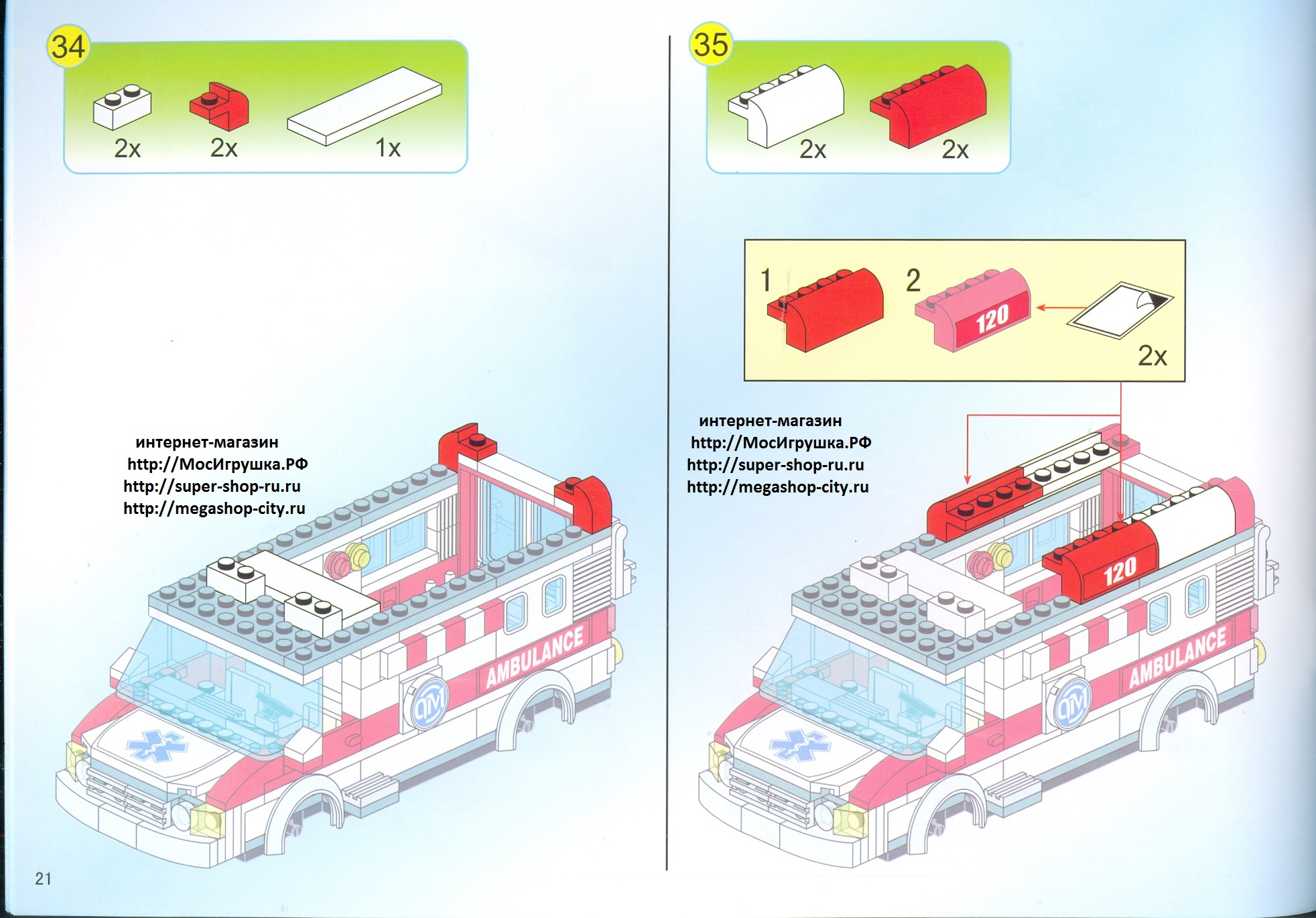 34

2x 2x 1x

интернет-магазин
http://МосИгрушка.РФ
http://super-shop-ru.ru
http://megashop-city.ru

AMBULANCE

21

35

2x 2x

1 2

120

2x

интернет-магазин
http://МосИгрушка.РФ
http://super-shop-ru.ru
http://megashop-city.ru

120

AMBULANCE