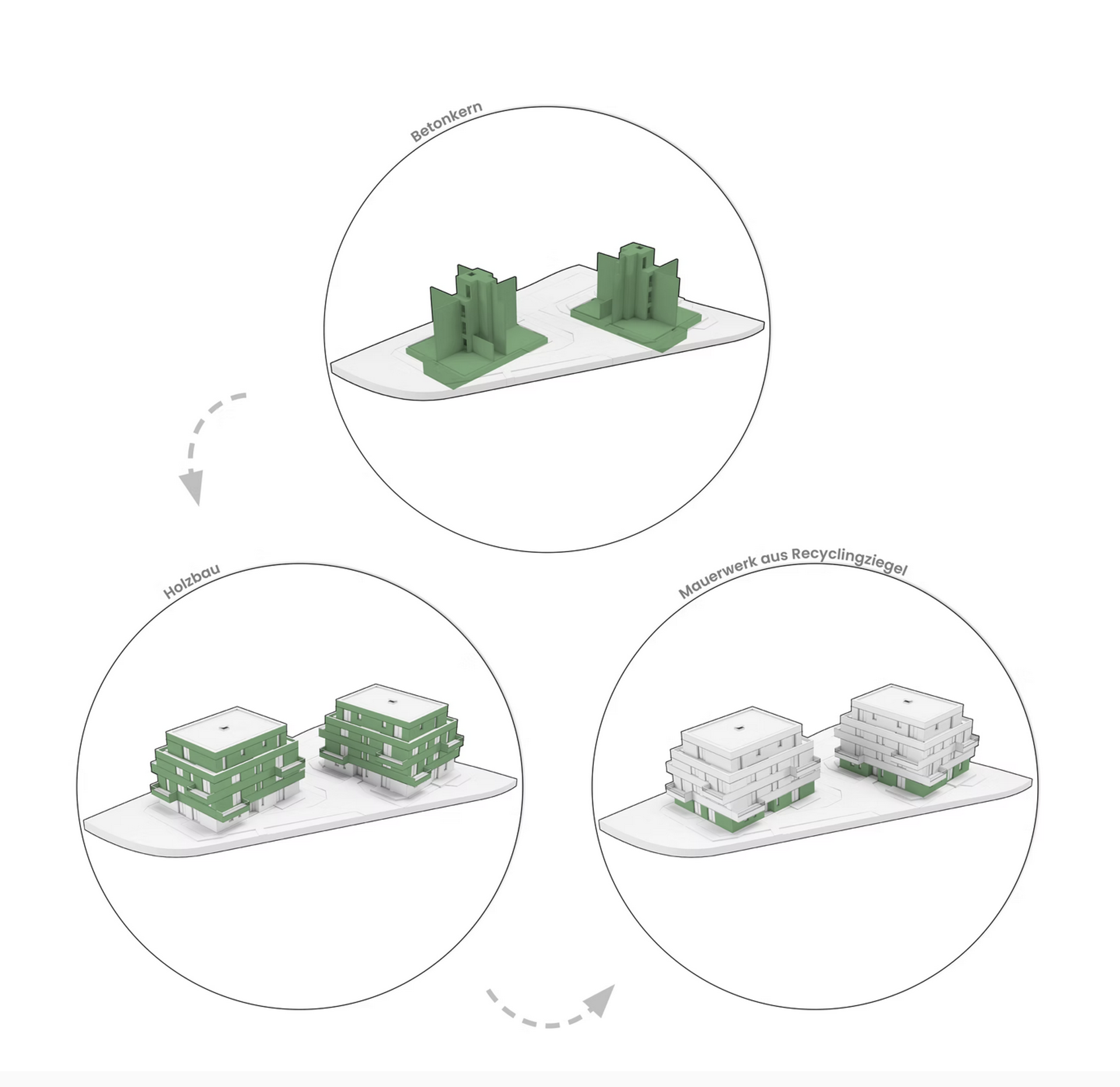 Betonkern

Holzbau

Mauerwerk aus Recyclingziegel