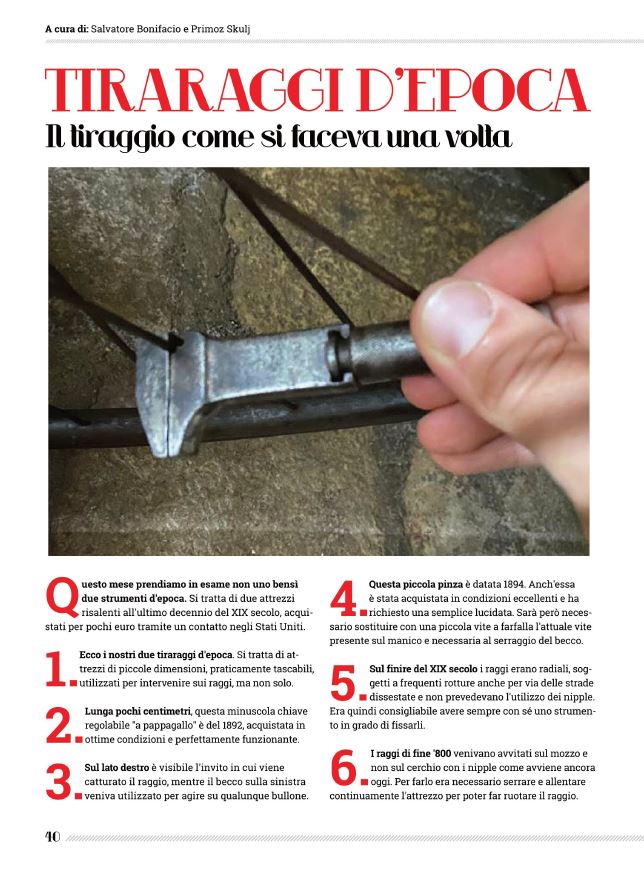 A cura di: Salvatore Bonifacio e Primoz Skulj

TIRARAGGI D'EPOCA

Il tiraggio come si faceva una volta

Questo mese prendiamo in esame non uno bensì due strumenti d'epoca. Si tratta di due attrezzi risalenti all'ultimo decennio del XIX secolo, acquistati per pochi euro tramite un contatto negli Stati Uniti.

1. Ecco i nostri due tiraraggi d'epoca. Si tratta di attrezzi di piccole dimensioni, praticamente tascabili, utilizzati per intervenire sui raggi, ma non solo.

2. Lunga pochi centimetri, questa minuscola chiave regolabile "a pappagallo" è del 1892, acquistata in ottime condizioni e perfettamente funzionante.

3. Sul lato destro è visibile l'invito in cui viene catturato il raggio, mentre il becco sulla sinistra veniva utilizzato per agire su qualunque bullone.

4. Questa piccola pinza è datata 1894. Anch'essa è stata acquistata in condizioni eccellenti e ha richiesto una semplice lucidata. Sarà però necessario sostituire con una piccola vite a farfalla l'attuale vite presente sul manico e necessaria al serraggio del becco.

5. Sul finire del XIX secolo i raggi erano radiali, soggetti a frequenti rotture anche per via delle strade dissestate e non prevedevano l'utilizzo dei nipple. Era quindi consigliabile avere sempre con sé uno strumento in grado di fissarli.

6. I raggi di fine '800 venivano avvitati sul mozzo e non sul cerchio con i nipple come avviene ancora oggi. Per farlo era necessario serrare e allentare continuamente l'attrezzo per poter far ruotare il raggio.

40