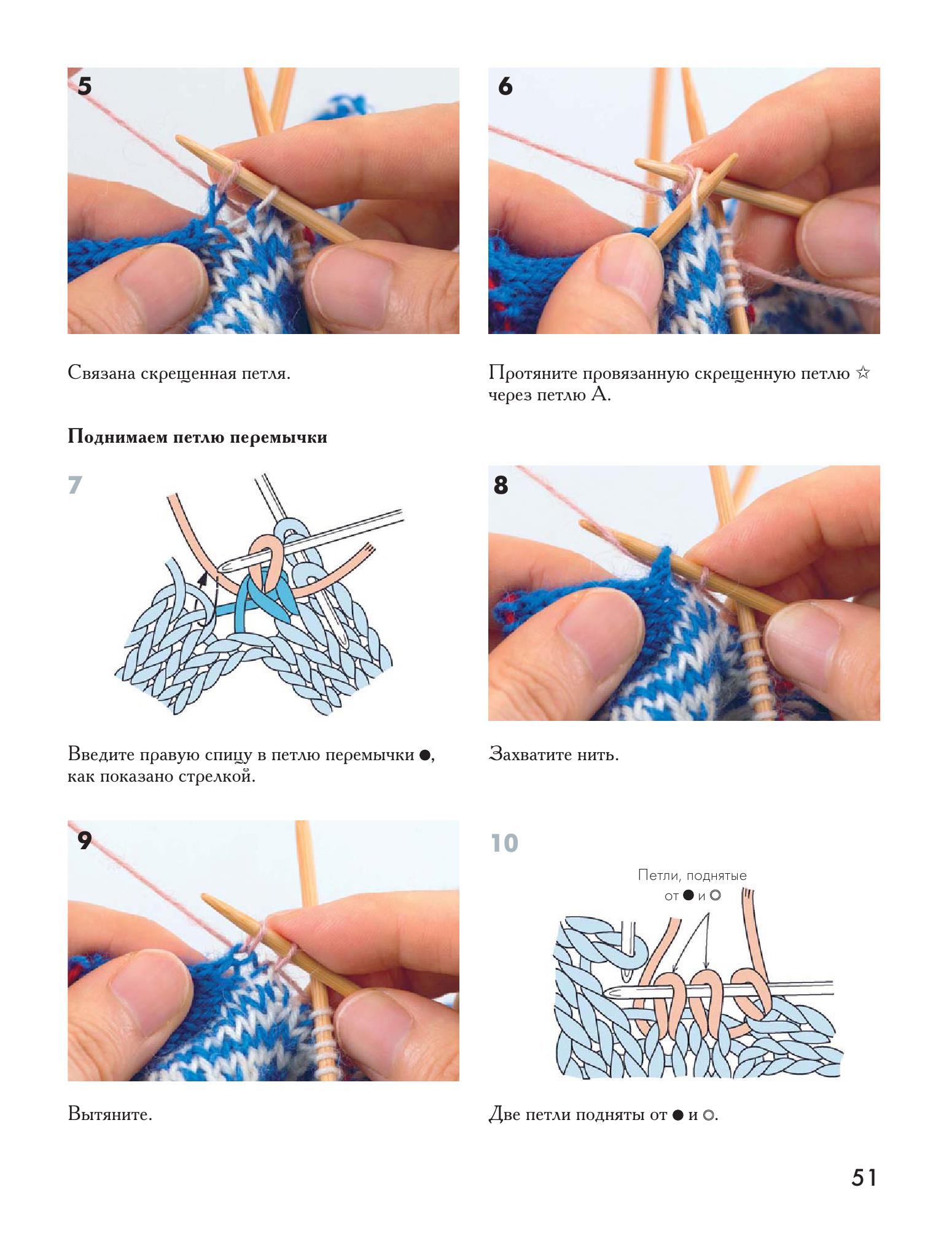 5

Связана скрещенная петля.

6

Протяните провязанную скрещенную петлю ☆ через петлю А.

Поднимаем петлю перемычки

7

Введите правую спицу в петлю перемычки ●, как показано стрелкой.

8

Захватите нить.

9

Вытяните.

10

Петли, поднятые от ● и ○

Две петли подняты от ● и ○.

51