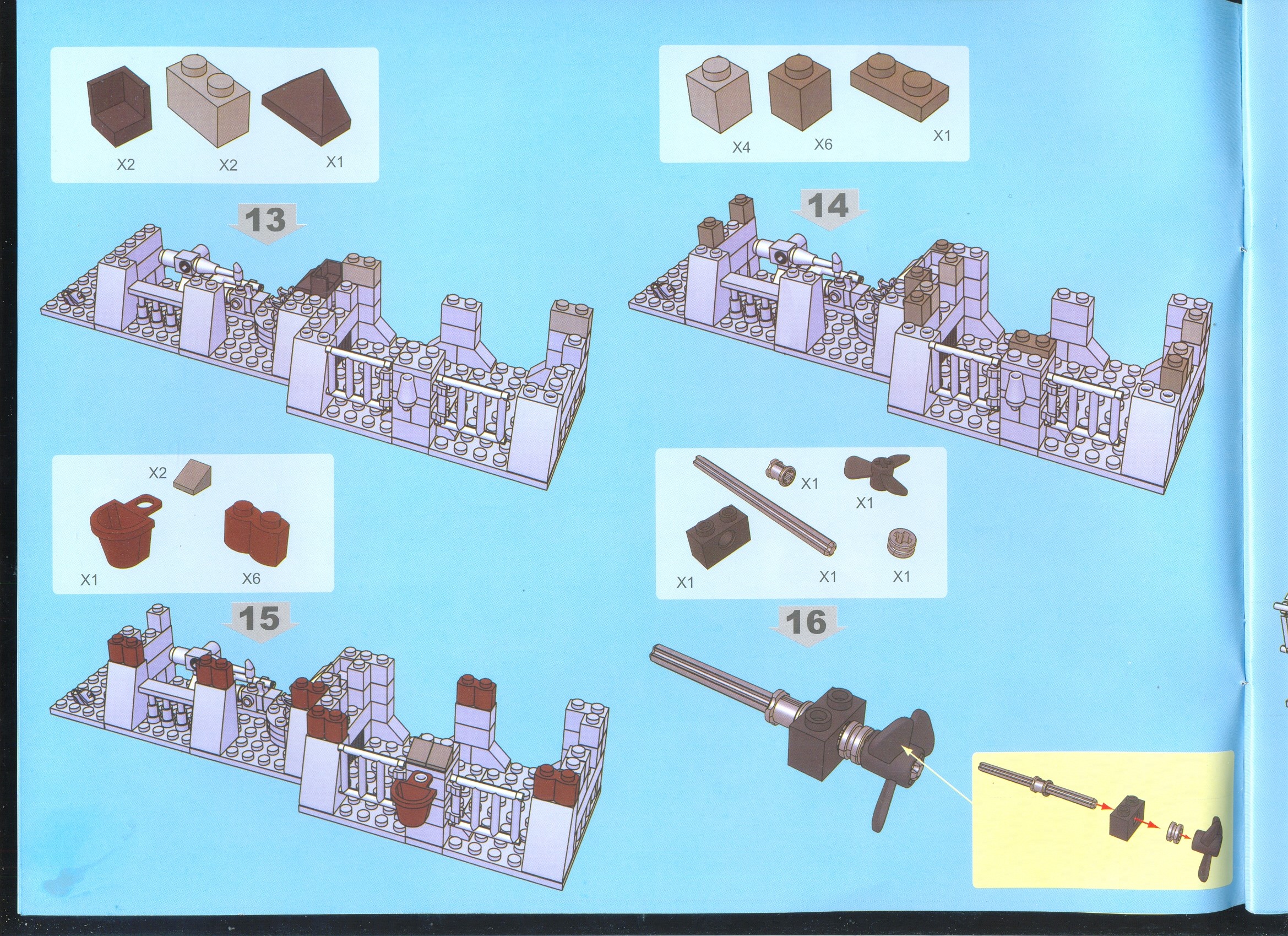 X2 X2 X1

13

X4 X6 X1

14

X2
X1 X6

15

X1
X1
X1 X1 X1

16