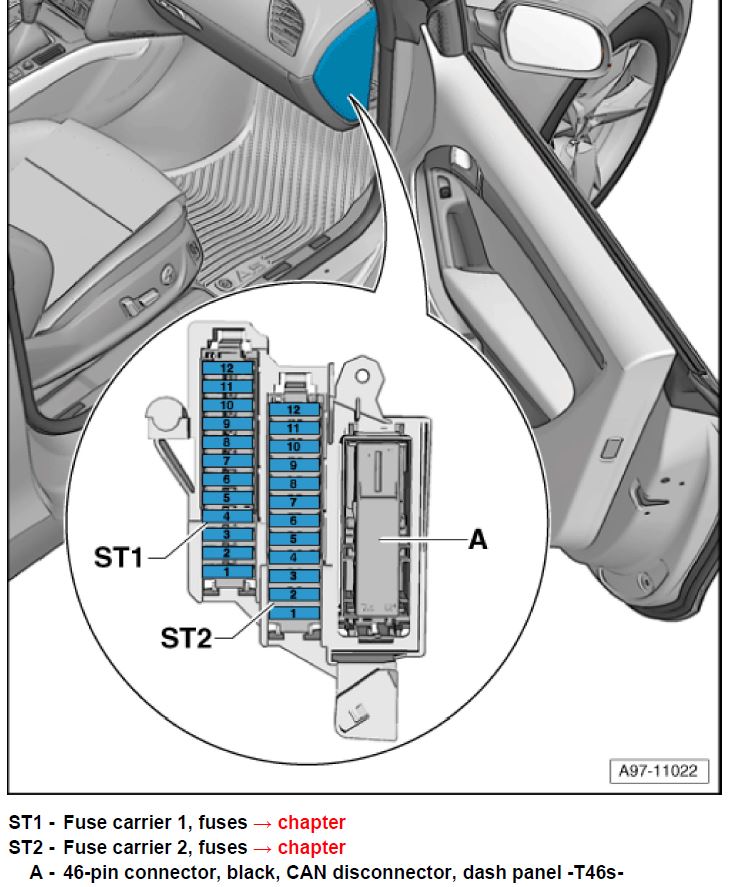 12
11
10
9
8
7
6
5
4
3
2
1

12
11
10
9
8
7
6
5
4
3
2
1

ST1
ST2
A

A97-11022

ST1 - Fuse carrier 1, fuses → chapter
ST2 - Fuse carrier 2, fuses → chapter
A - 46-pin connector, black, CAN disconnector, dash panel -T46s-