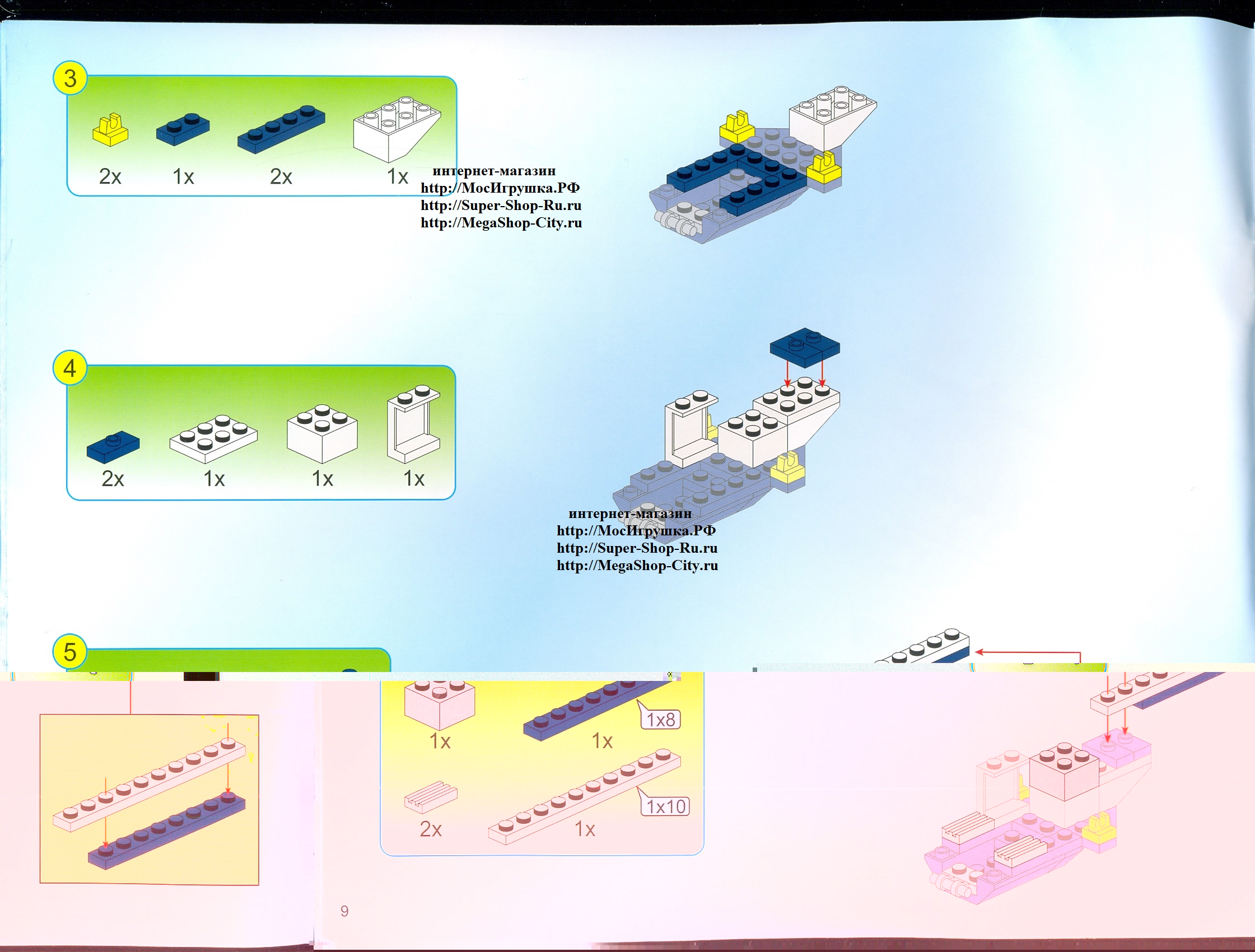 3

2x 1x 2x 1x

интернет-магазин
http://МосИгрушка.РФ
http://Super-Shop-Ru.ru
http://MegaShop-City.ru

4

2x 1x 1x 1x

интернет-магазин
http://МосИгрушка.РФ
http://Super-Shop-Ru.ru
http://MegaShop-City.ru

5

1x 1x 1x8

2x 1x 1x10

9