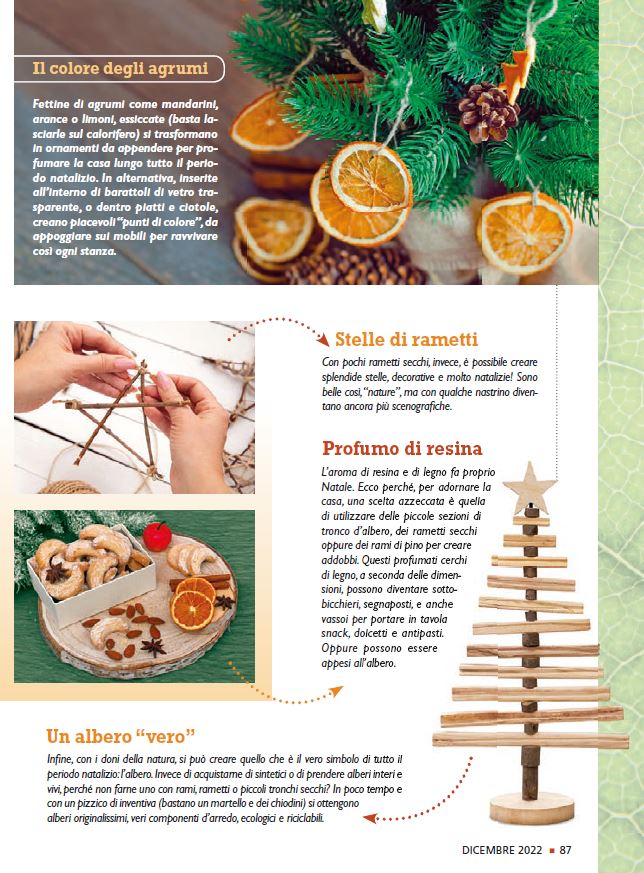 Il colore degli agrumi

Fettine di agrumi come mandarini, arance o limoni, essiccate (basta lasciarle sul calorifero) si trasformano in ornamenti da appendere per profumare la casa lungo tutto il periodo natalizio. In alternativa, inserite all'interno di barattoli di vetro trasparente, o dentro piatti e ciotole, creano piacevoli "punti di colore", da appoggiare sui mobili per ravvivare così ogni stanza.

Stelle di rametti

Con pochi rametti secchi, invece, è possibile creare splendide stelle, decorative e molto natalizie! Sono belle così, "nature", ma con qualche nastrino diventano ancora più scenografiche.

Profumo di resina

L'aroma di resina e di legno fa proprio Natale. Ecco perché, per adornare la casa, una scelta azzeccata è quella di utilizzare delle piccole sezioni di tronco d'albero, dei rametti secchi oppure dei rami di pino per creare addobbi. Questi profumati cerchi di legno, a seconda delle dimensioni, possono diventare sottobicchieri, segnaposti, e anche vassoi per portare in tavola snack, dolcetti e antipasti. Oppure possono essere appesi all'albero.

Un albero "vero"

Infine, con i doni della natura, si può creare quello che è il vero simbolo di tutto il periodo natalizio: l'albero. Invece di acquistarne di sintetici o di prendere alberi interi e vivi, perché non farne uno con rami, rametti o piccoli tronchi secchi? In poco tempo e con un pizzico di inventiva (bastano un martello e dei chiodini) si ottengono alberi originalissimi, veri componenti d'arredo, ecologici e riciclabili.

DICEMBRE 2022 ■ 87