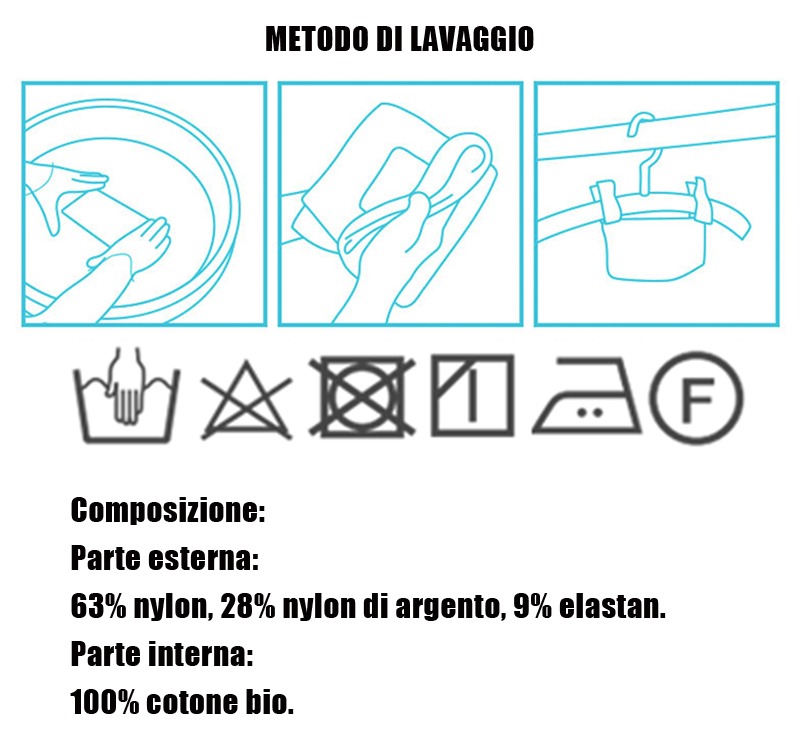 METODO DI LAVAGGIO

F

Composizione:
Parte esterna:
63% nylon, 28% nylon di argento, 9% elastan.
Parte interna:
100% cotone bio.