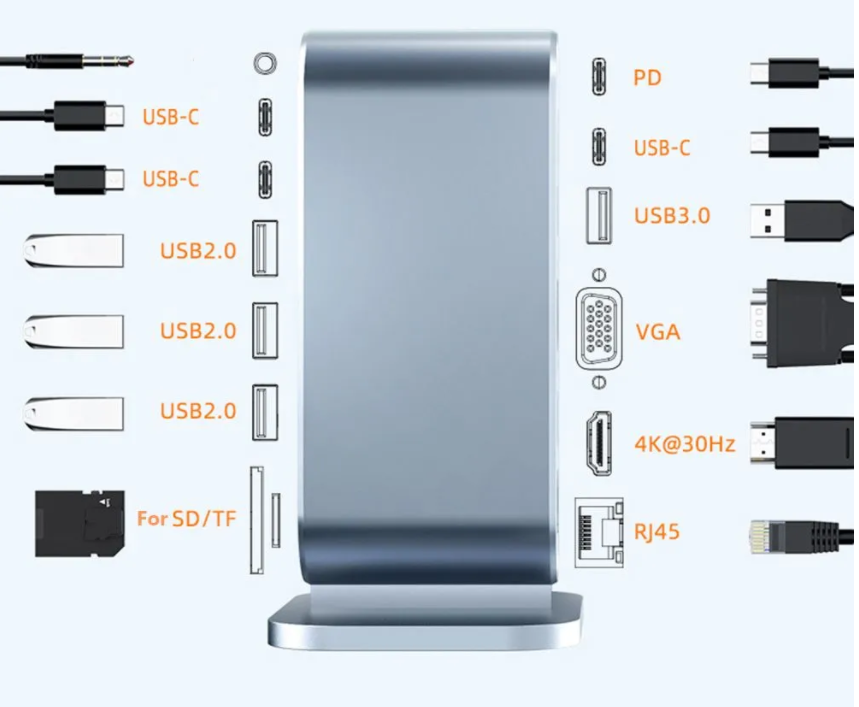 USB-C

USB-C

USB2.0

USB2.0

USB2.0

For SD/TF

PD

USB-C

USB3.0

VGA

4K@30Hz

RJ45