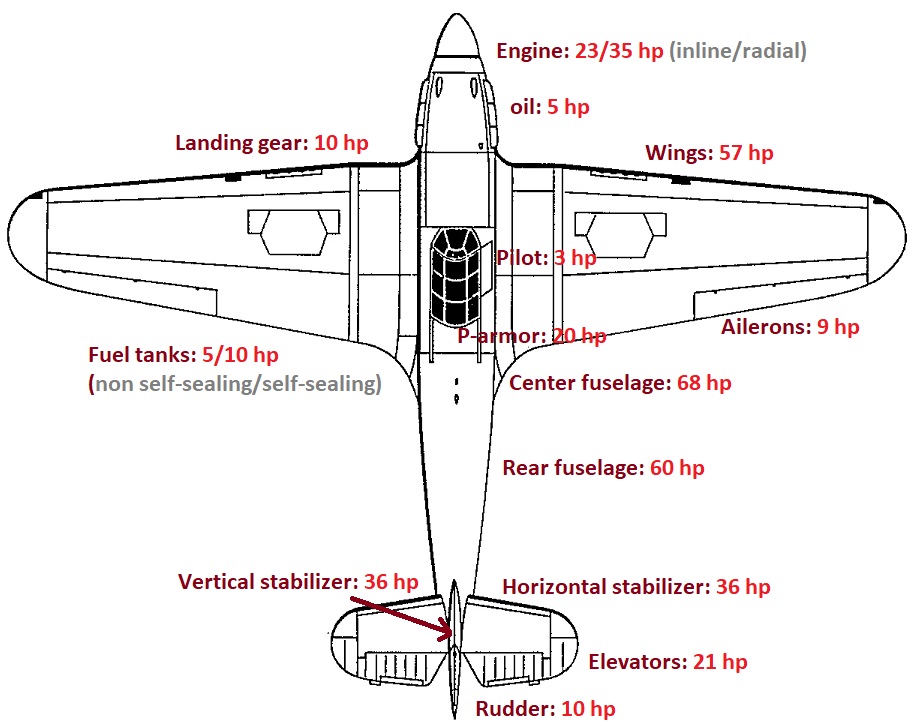 Engine: 23/35 hp (inline/radial)

oil: 5 hp

Landing gear: 10 hp

Wings: 57 hp

Pilot: 3 hp

Ailerons: 9 hp

P-armor: 20 hp

Fuel tanks: 5/10 hp
(non self-sealing/self-sealing)

Center fuselage: 68 hp

Rear fuselage: 60 hp

Vertical stabilizer: 36 hp

Horizontal stabilizer: 36 hp

Elevators: 21 hp

Rudder: 10 hp