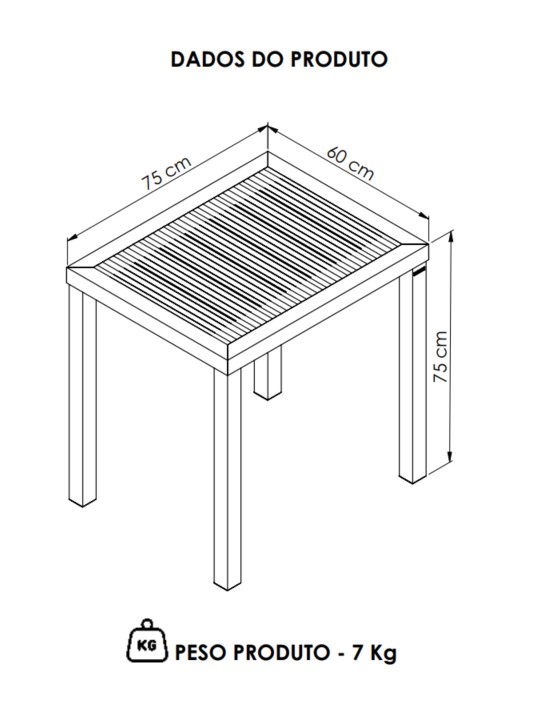 DADOS DO PRODUTO

75 cm

60 cm

75 cm

KG

PESO PRODUTO - 7 Kg