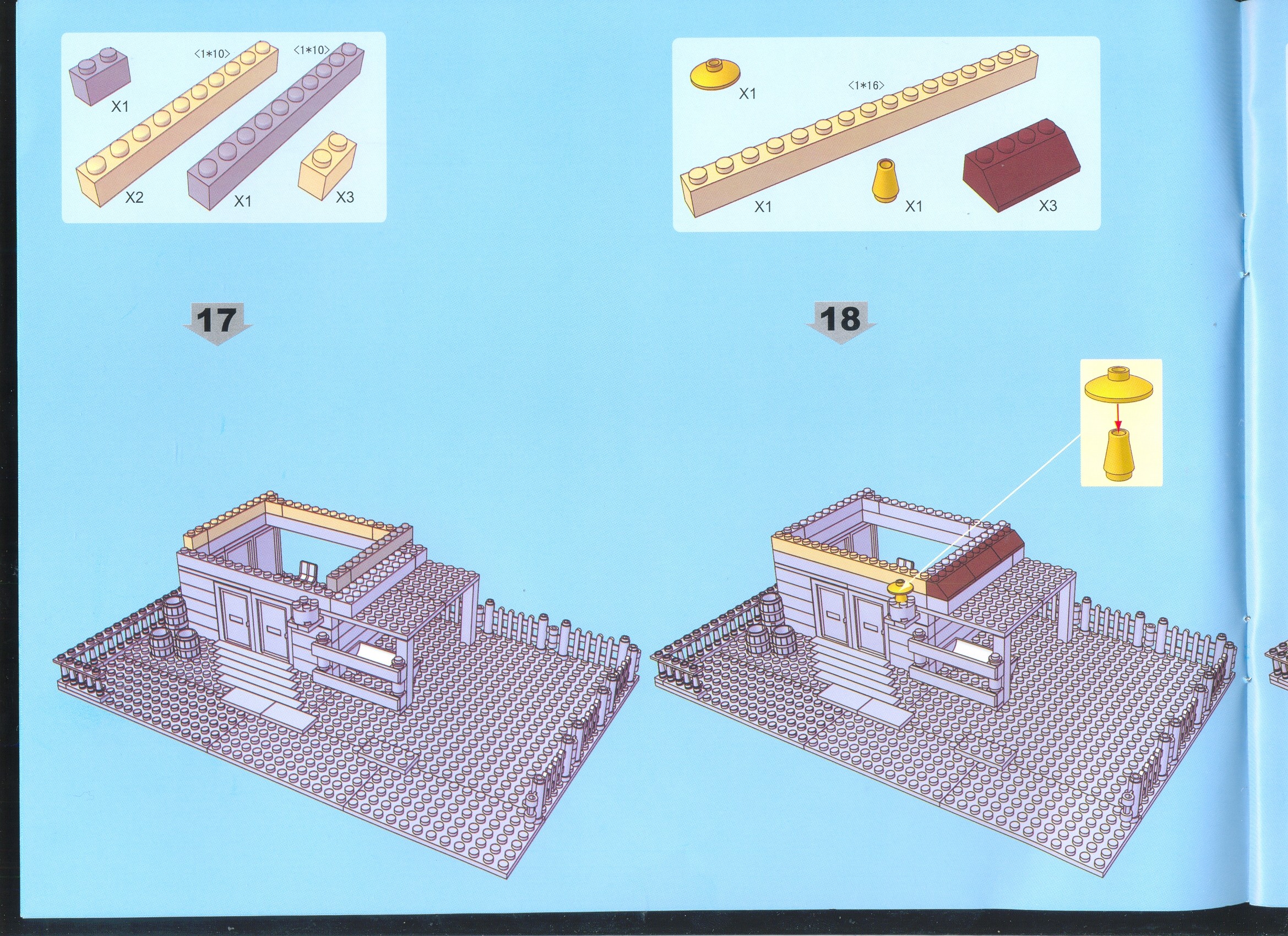 X1
<1*10>
<1*10>
X2
X1
X3

17

X1
<1*16>
X1
X1
X3

18