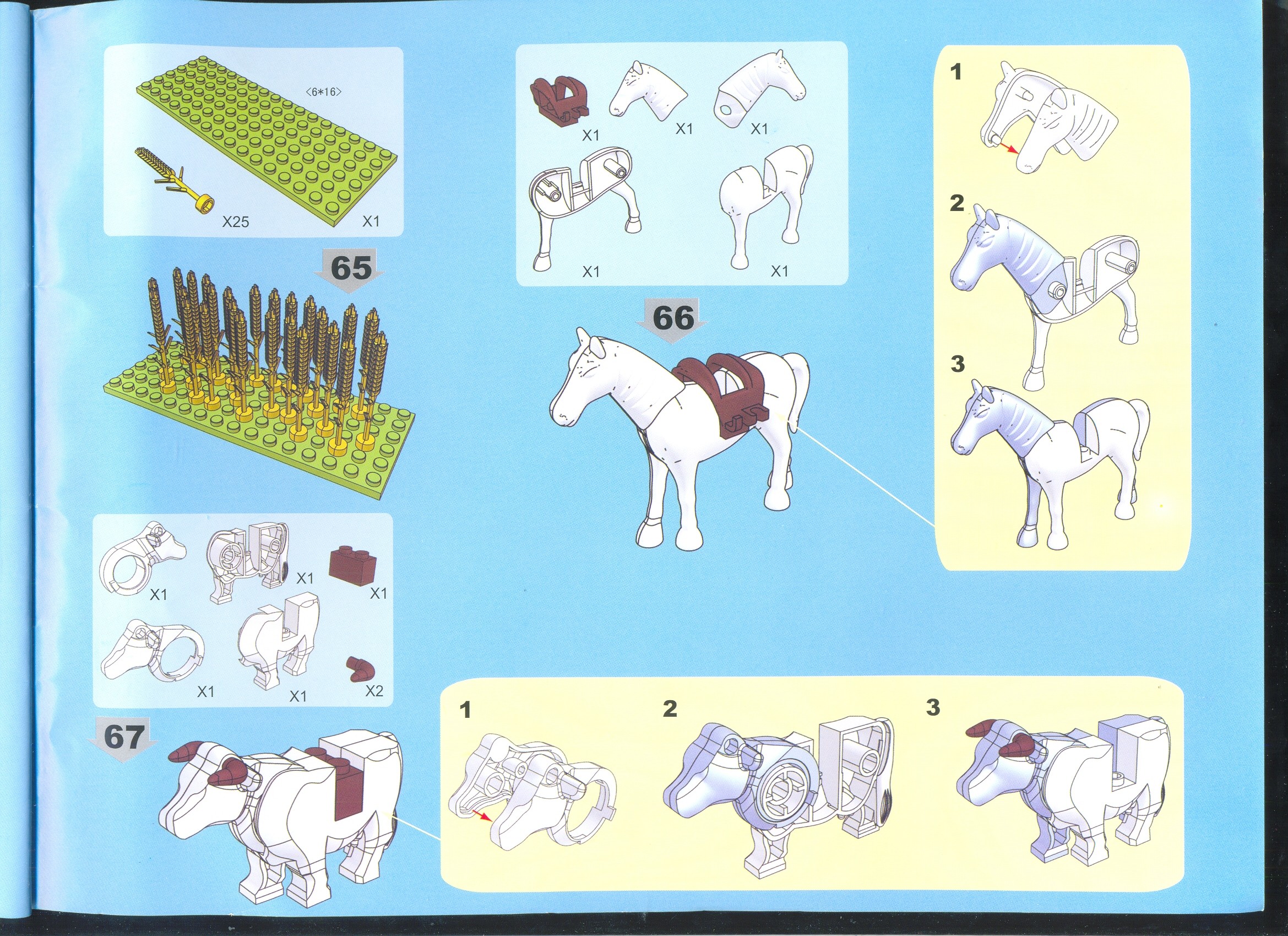 <6*16>

X25

X1

65

X1

X1

X1

X1

X1

66

1

2

3

X1

X1

X1

X1

X1

X2

67

1

2

3