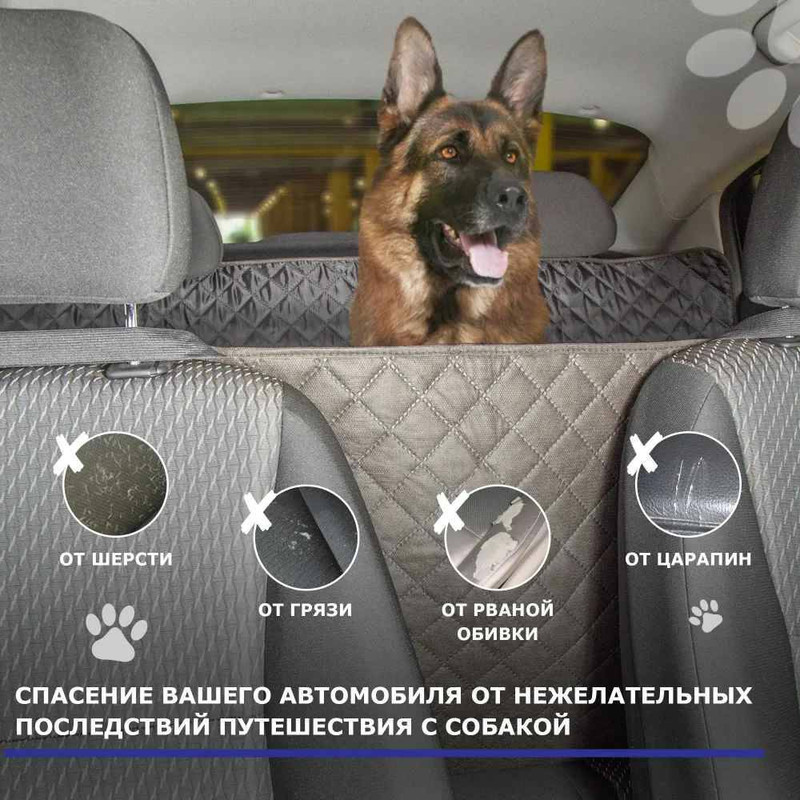 ОТ ШЕРСТИ

ОТ ГРЯЗИ

ОТ РВАНОЙ ОБИВКИ

ОТ ЦАРАПИН

СПАСЕНИЕ ВАШЕГО АВТОМОБИЛЯ ОТ НЕЖЕЛАТЕЛЬНЫХ ПОСЛЕДСТВИЙ ПУТЕШЕСТВИЯ С СОБАКОЙ