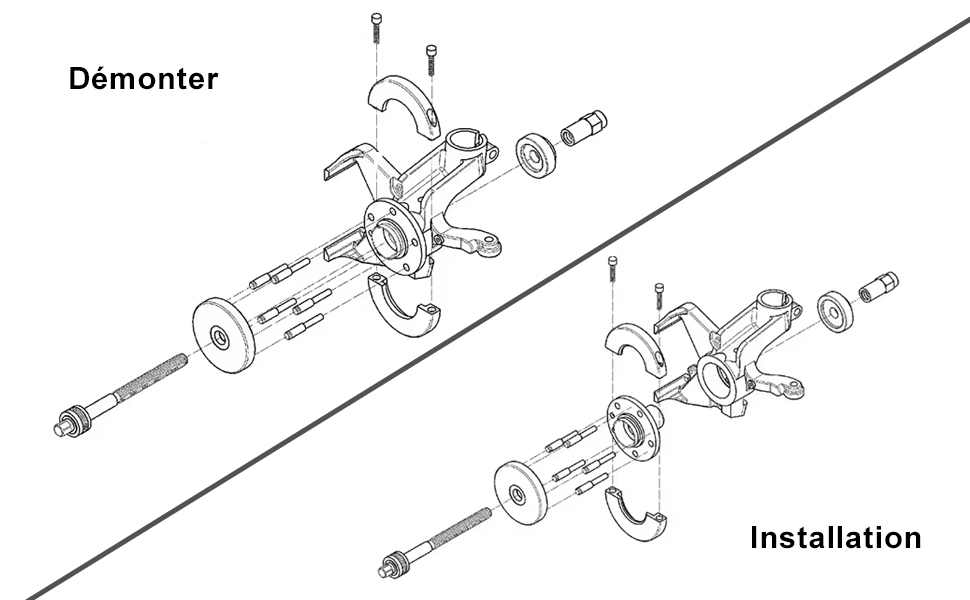 Démonter

Installation