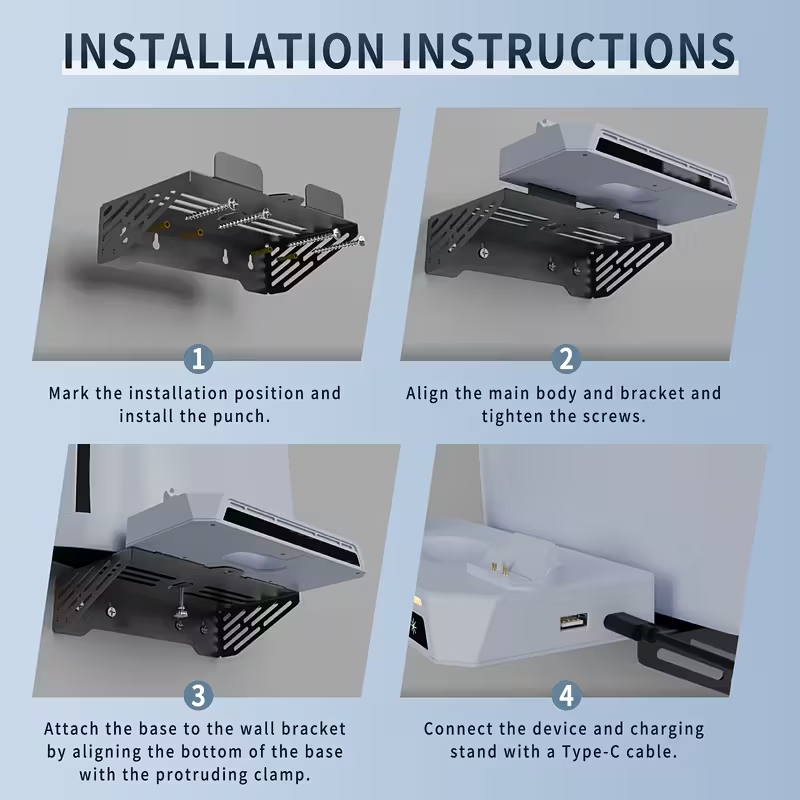 INSTALLATION INSTRUCTIONS

1

Mark the installation position and install the punch.

2

Align the main body and bracket and tighten the screws.

3

Attach the base to the wall bracket by aligning the bottom of the base with the protruding clamp.

4

Connect the device and charging stand with a Type-C cable.